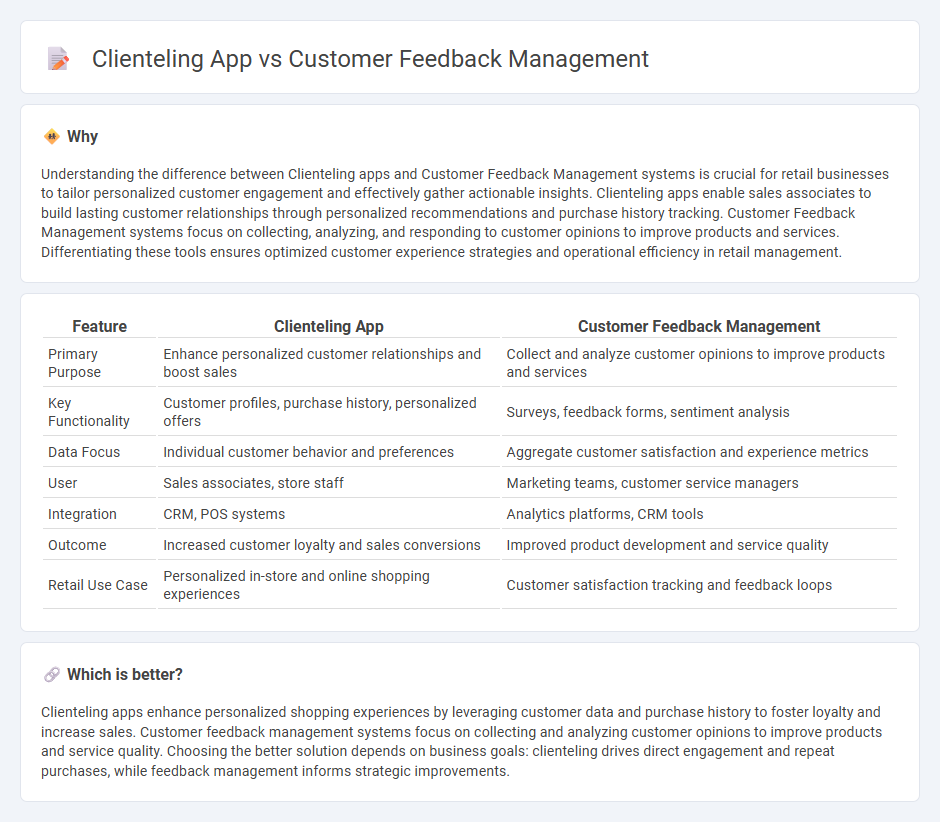 Clienteling App vs Customer Feedback Management

Why

Understanding the difference between Clienteling apps and Customer Feedback Management systems is crucial for retail businesses to tailor personalized customer engagement and effectively gather actionable insights. Clienteling apps enable sales associates to build lasting customer relationships through personalized recommendations and purchase history tracking. Customer Feedback Management systems focus on collecting, analyzing, and responding to customer opinions to improve products and services. Differentiating these tools ensures optimized customer experience strategies and operational efficiency in retail management.

| Feature | Clienteling App | Customer Feedback Management |
|---|---|---|
| Primary Purpose | Enhance personalized customer relationships and boost sales | Collect and analyze customer opinions to improve products and services |
| Key Functionality | Customer profiles, purchase history, personalized offers | Surveys, feedback forms, sentiment analysis |
| Data Focus | Individual customer behavior and preferences | Aggregate customer satisfaction and experience metrics |
| User | Sales associates, store staff | Marketing teams, customer service managers |
| Integration | CRM, POS systems | Analytics platforms, CRM tools |
| Outcome | Increased customer loyalty and sales conversions | Improved product development and service quality |
| Retail Use Case | Personalized in-store and online shopping experiences | Customer satisfaction tracking and feedback loops |

Which is better?

Clienteling apps enhance personalized shopping experiences by leveraging customer data and purchase history to foster loyalty and increase sales. Customer feedback management systems focus on collecting and analyzing customer opinions to improve products and service quality. Choosing the better solution depends on business goals: clienteling drives direct engagement and repeat purchases, while feedback management informs strategic improvements.