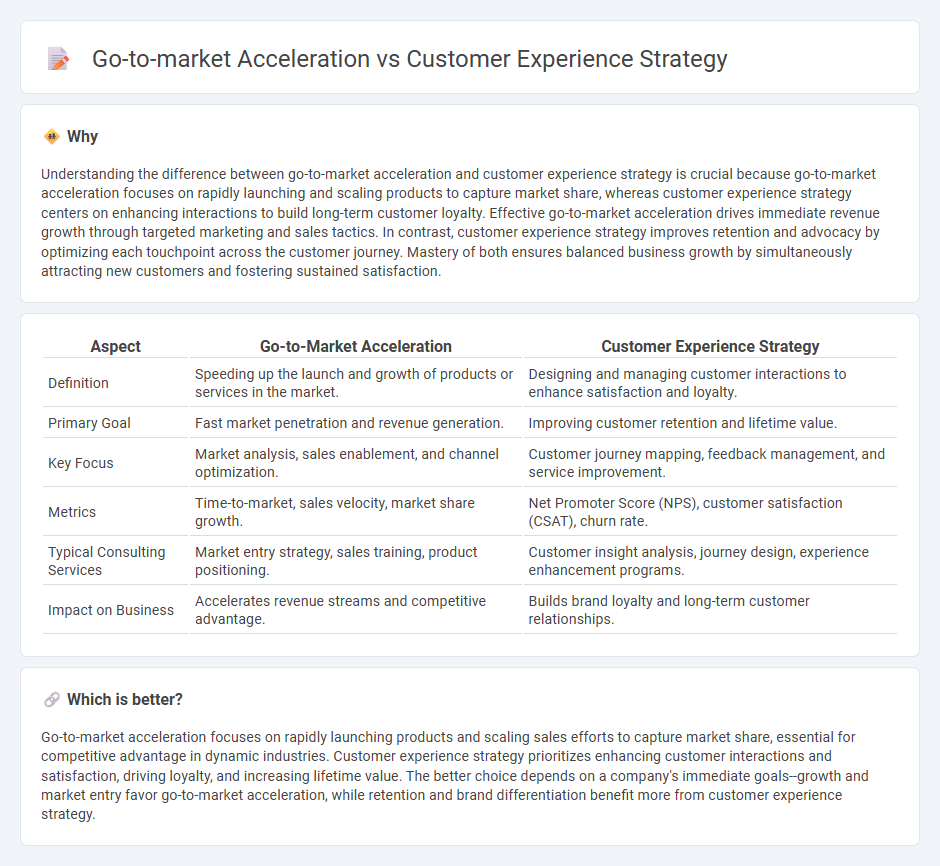 Go-to-market Acceleration vs Customer Experience Strategy

Why

Understanding the difference between go-to-market acceleration and customer experience strategy is crucial because go-to-market acceleration focuses on rapidly launching and scaling products to capture market share, whereas customer experience strategy centers on enhancing interactions to build long-term customer loyalty. Effective go-to-market acceleration drives immediate revenue growth through targeted marketing and sales tactics. In contrast, customer experience strategy improves retention and advocacy by optimizing each touchpoint across the customer journey. Mastery of both ensures balanced business growth by simultaneously attracting new customers and fostering sustained satisfaction.

| Aspect | Go-to-Market Acceleration | Customer Experience Strategy |
|---|---|---|
| Definition | Speeding up the launch and growth of products or services in the market. | Designing and managing customer interactions to enhance satisfaction and loyalty. |
| Primary Goal | Fast market penetration and revenue generation. | Improving customer retention and lifetime value. |
| Key Focus | Market analysis, sales enablement, and channel optimization. | Customer journey mapping, feedback management, and service improvement. |
| Metrics | Time-to-market, sales velocity, market share growth. | Net Promoter Score (NPS), customer satisfaction (CSAT), churn rate. |
| Typical Consulting Services | Market entry strategy, sales training, product positioning. | Customer insight analysis, journey design, experience enhancement programs. |
| Impact on Business | Accelerates revenue streams and competitive advantage. | Builds brand loyalty and long-term customer relationships. |

Which is better?

Go-to-market acceleration focuses on rapidly launching products and scaling sales efforts to capture market share, essential for competitive advantage in dynamic industries. Customer experience strategy prioritizes enhancing customer interactions and satisfaction, driving loyalty, and increasing lifetime value. The better choice depends on a company's immediate goals--growth and market entry favor go-to-market acceleration, while retention and brand differentiation benefit more from customer experience strategy.