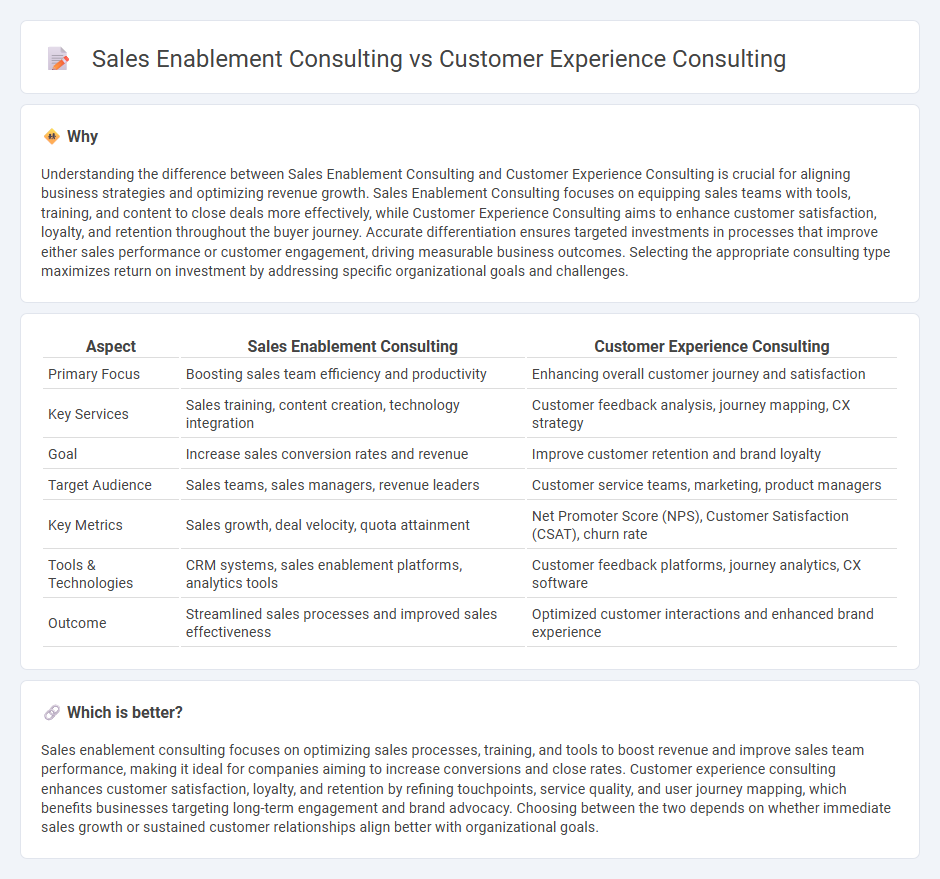 Sales Enablement Consulting vs Customer Experience Consulting

Why

Understanding the difference between Sales Enablement Consulting and Customer Experience Consulting is crucial for aligning business strategies and optimizing revenue growth. Sales Enablement Consulting focuses on equipping sales teams with tools, training, and content to close deals more effectively, while Customer Experience Consulting aims to enhance customer satisfaction, loyalty, and retention throughout the buyer journey. Accurate differentiation ensures targeted investments in processes that improve either sales performance or customer engagement, driving measurable business outcomes. Selecting the appropriate consulting type maximizes return on investment by addressing specific organizational goals and challenges.

| Aspect | Sales Enablement Consulting | Customer Experience Consulting |
|---|---|---|
| Primary Focus | Boosting sales team efficiency and productivity | Enhancing overall customer journey and satisfaction |
| Key Services | Sales training, content creation, technology integration | Customer feedback analysis, journey mapping, CX strategy |
| Goal | Increase sales conversion rates and revenue | Improve customer retention and brand loyalty |
| Target Audience | Sales teams, sales managers, revenue leaders | Customer service teams, marketing, product managers |
| Key Metrics | Sales growth, deal velocity, quota attainment | Net Promoter Score (NPS), Customer Satisfaction (CSAT), churn rate |
| Tools & Technologies | CRM systems, sales enablement platforms, analytics tools | Customer feedback platforms, journey analytics, CX software |
| Outcome | Streamlined sales processes and improved sales effectiveness | Optimized customer interactions and enhanced brand experience |

Which is better?

Sales enablement consulting focuses on optimizing sales processes, training, and tools to boost revenue and improve sales team performance, making it ideal for companies aiming to increase conversions and close rates. Customer experience consulting enhances customer satisfaction, loyalty, and retention by refining touchpoints, service quality, and user journey mapping, which benefits businesses targeting long-term engagement and brand advocacy. Choosing between the two depends on whether immediate sales growth or sustained customer relationships align better with organizational goals.