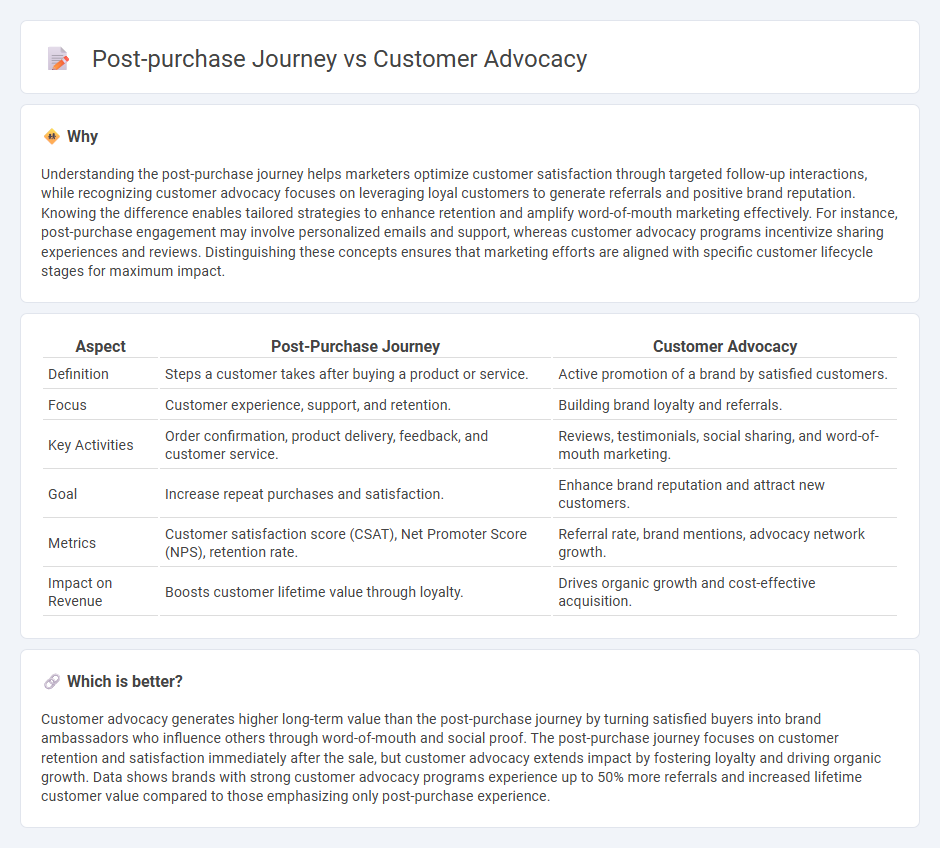 Post-purchase Journey vs Customer Advocacy

Why

Understanding the post-purchase journey helps marketers optimize customer satisfaction through targeted follow-up interactions, while recognizing customer advocacy focuses on leveraging loyal customers to generate referrals and positive brand reputation. Knowing the difference enables tailored strategies to enhance retention and amplify word-of-mouth marketing effectively. For instance, post-purchase engagement may involve personalized emails and support, whereas customer advocacy programs incentivize sharing experiences and reviews. Distinguishing these concepts ensures that marketing efforts are aligned with specific customer lifecycle stages for maximum impact.

| Aspect | Post-Purchase Journey | Customer Advocacy |
|---|---|---|
| Definition | Steps a customer takes after buying a product or service. | Active promotion of a brand by satisfied customers. |
| Focus | Customer experience, support, and retention. | Building brand loyalty and referrals. |
| Key Activities | Order confirmation, product delivery, feedback, and customer service. | Reviews, testimonials, social sharing, and word-of-mouth marketing. |
| Goal | Increase repeat purchases and satisfaction. | Enhance brand reputation and attract new customers. |
| Metrics | Customer satisfaction score (CSAT), Net Promoter Score (NPS), retention rate. | Referral rate, brand mentions, advocacy network growth. |
| Impact on Revenue | Boosts customer lifetime value through loyalty. | Drives organic growth and cost-effective acquisition. |

Which is better?

Customer advocacy generates higher long-term value than the post-purchase journey by turning satisfied buyers into brand ambassadors who influence others through word-of-mouth and social proof. The post-purchase journey focuses on customer retention and satisfaction immediately after the sale, but customer advocacy extends impact by fostering loyalty and driving organic growth. Data shows brands with strong customer advocacy programs experience up to 50% more referrals and increased lifetime customer value compared to those emphasizing only post-purchase experience.