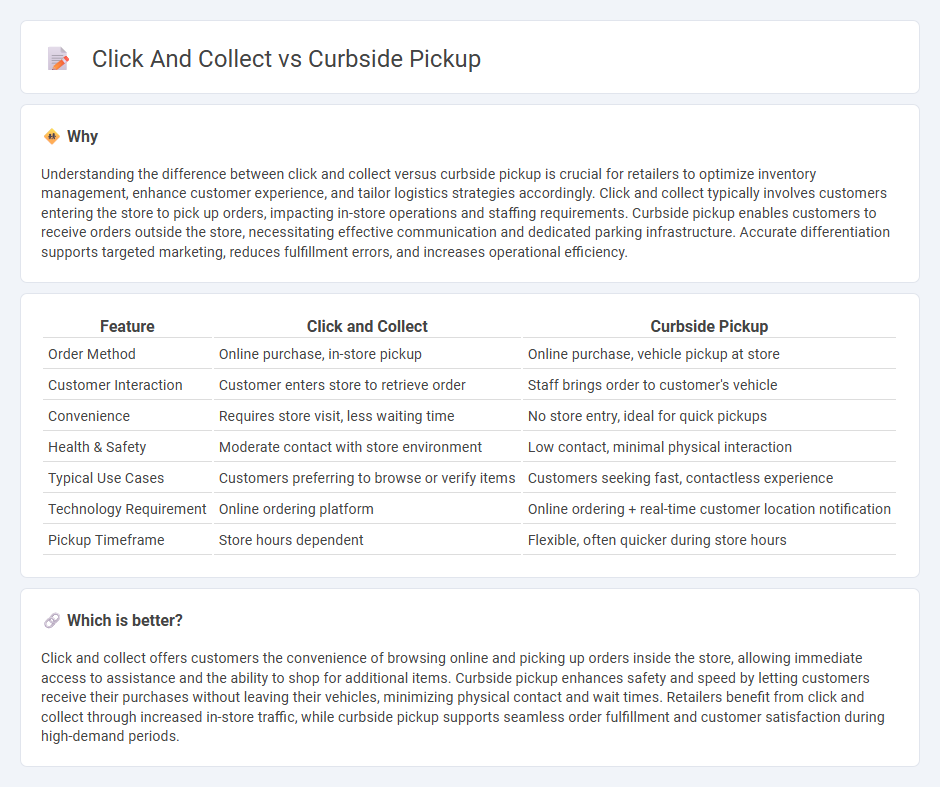 Click And Collect vs Curbside Pickup

Why

Understanding the difference between click and collect versus curbside pickup is crucial for retailers to optimize inventory management, enhance customer experience, and tailor logistics strategies accordingly. Click and collect typically involves customers entering the store to pick up orders, impacting in-store operations and staffing requirements. Curbside pickup enables customers to receive orders outside the store, necessitating effective communication and dedicated parking infrastructure. Accurate differentiation supports targeted marketing, reduces fulfillment errors, and increases operational efficiency.

| Feature | Click and Collect | Curbside Pickup |
|---|---|---|
| Order Method | Online purchase, in-store pickup | Online purchase, vehicle pickup at store |
| Customer Interaction | Customer enters store to retrieve order | Staff brings order to customer's vehicle |
| Convenience | Requires store visit, less waiting time | No store entry, ideal for quick pickups |
| Health & Safety | Moderate contact with store environment | Low contact, minimal physical interaction |
| Typical Use Cases | Customers preferring to browse or verify items | Customers seeking fast, contactless experience |
| Technology Requirement | Online ordering platform | Online ordering + real-time customer location notification |
| Pickup Timeframe | Store hours dependent | Flexible, often quicker during store hours |

Which is better?

Click and collect offers customers the convenience of browsing online and picking up orders inside the store, allowing immediate access to assistance and the ability to shop for additional items. Curbside pickup enhances safety and speed by letting customers receive their purchases without leaving their vehicles, minimizing physical contact and wait times. Retailers benefit from click and collect through increased in-store traffic, while curbside pickup supports seamless order fulfillment and customer satisfaction during high-demand periods.