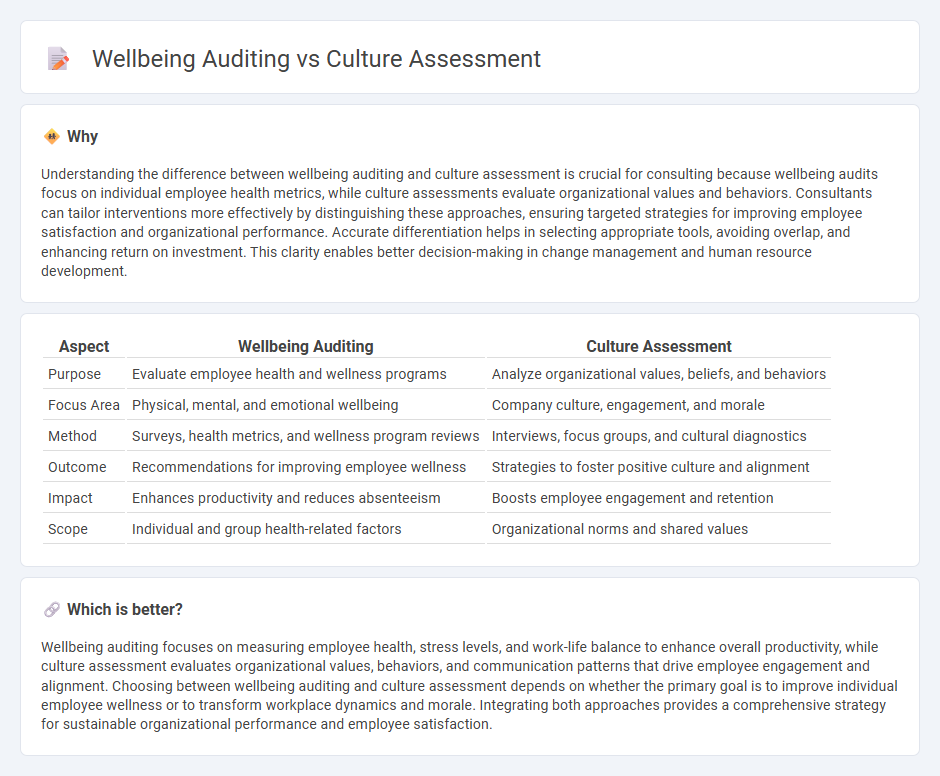 Wellbeing Auditing vs Culture Assessment

Why

Understanding the difference between wellbeing auditing and culture assessment is crucial for consulting because wellbeing audits focus on individual employee health metrics, while culture assessments evaluate organizational values and behaviors. Consultants can tailor interventions more effectively by distinguishing these approaches, ensuring targeted strategies for improving employee satisfaction and organizational performance. Accurate differentiation helps in selecting appropriate tools, avoiding overlap, and enhancing return on investment. This clarity enables better decision-making in change management and human resource development.

| Aspect | Wellbeing Auditing | Culture Assessment |
|---|---|---|
| Purpose | Evaluate employee health and wellness programs | Analyze organizational values, beliefs, and behaviors |
| Focus Area | Physical, mental, and emotional wellbeing | Company culture, engagement, and morale |
| Method | Surveys, health metrics, and wellness program reviews | Interviews, focus groups, and cultural diagnostics |
| Outcome | Recommendations for improving employee wellness | Strategies to foster positive culture and alignment |
| Impact | Enhances productivity and reduces absenteeism | Boosts employee engagement and retention |
| Scope | Individual and group health-related factors | Organizational norms and shared values |

Which is better?

Wellbeing auditing focuses on measuring employee health, stress levels, and work-life balance to enhance overall productivity, while culture assessment evaluates organizational values, behaviors, and communication patterns that drive employee engagement and alignment. Choosing between wellbeing auditing and culture assessment depends on whether the primary goal is to improve individual employee wellness or to transform workplace dynamics and morale. Integrating both approaches provides a comprehensive strategy for sustainable organizational performance and employee satisfaction.