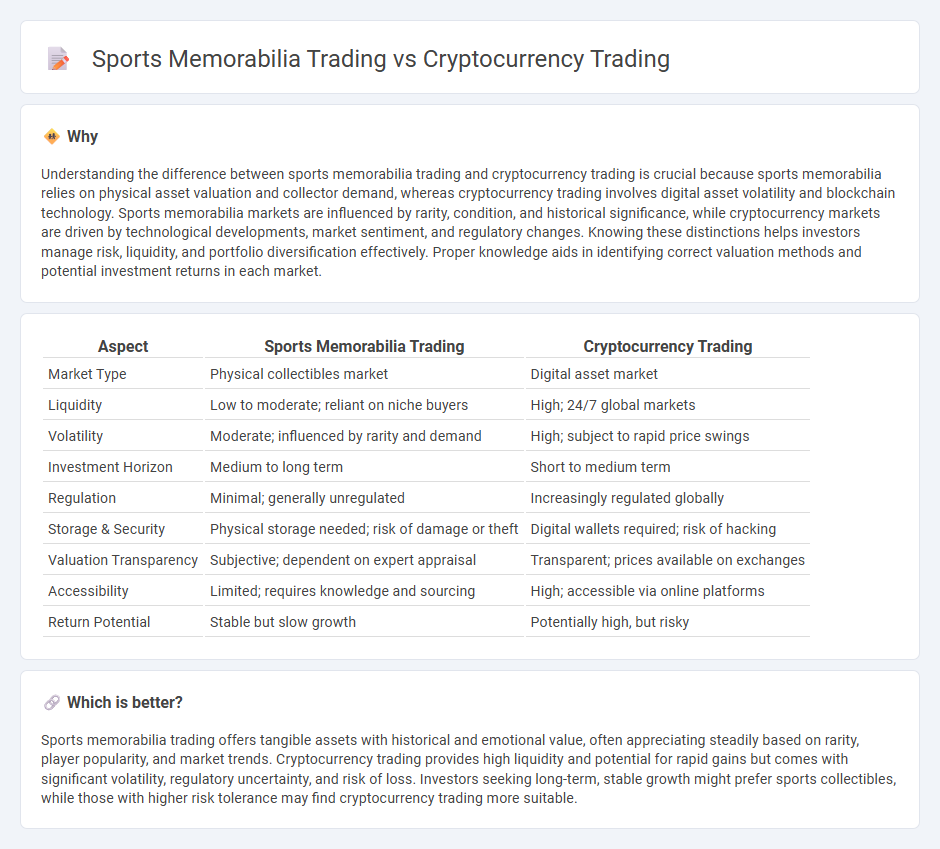 Sports Memorabilia Trading vs Cryptocurrency Trading

Why

Understanding the difference between sports memorabilia trading and cryptocurrency trading is crucial because sports memorabilia relies on physical asset valuation and collector demand, whereas cryptocurrency trading involves digital asset volatility and blockchain technology. Sports memorabilia markets are influenced by rarity, condition, and historical significance, while cryptocurrency markets are driven by technological developments, market sentiment, and regulatory changes. Knowing these distinctions helps investors manage risk, liquidity, and portfolio diversification effectively. Proper knowledge aids in identifying correct valuation methods and potential investment returns in each market.

| Aspect | Sports Memorabilia Trading | Cryptocurrency Trading |
|---|---|---|
| Market Type | Physical collectibles market | Digital asset market |
| Liquidity | Low to moderate; reliant on niche buyers | High; 24/7 global markets |
| Volatility | Moderate; influenced by rarity and demand | High; subject to rapid price swings |
| Investment Horizon | Medium to long term | Short to medium term |
| Regulation | Minimal; generally unregulated | Increasingly regulated globally |
| Storage & Security | Physical storage needed; risk of damage or theft | Digital wallets required; risk of hacking |
| Valuation Transparency | Subjective; dependent on expert appraisal | Transparent; prices available on exchanges |
| Accessibility | Limited; requires knowledge and sourcing | High; accessible via online platforms |
| Return Potential | Stable but slow growth | Potentially high, but risky |

Which is better?

Sports memorabilia trading offers tangible assets with historical and emotional value, often appreciating steadily based on rarity, player popularity, and market trends. Cryptocurrency trading provides high liquidity and potential for rapid gains but comes with significant volatility, regulatory uncertainty, and risk of loss. Investors seeking long-term, stable growth might prefer sports collectibles, while those with higher risk tolerance may find cryptocurrency trading more suitable.