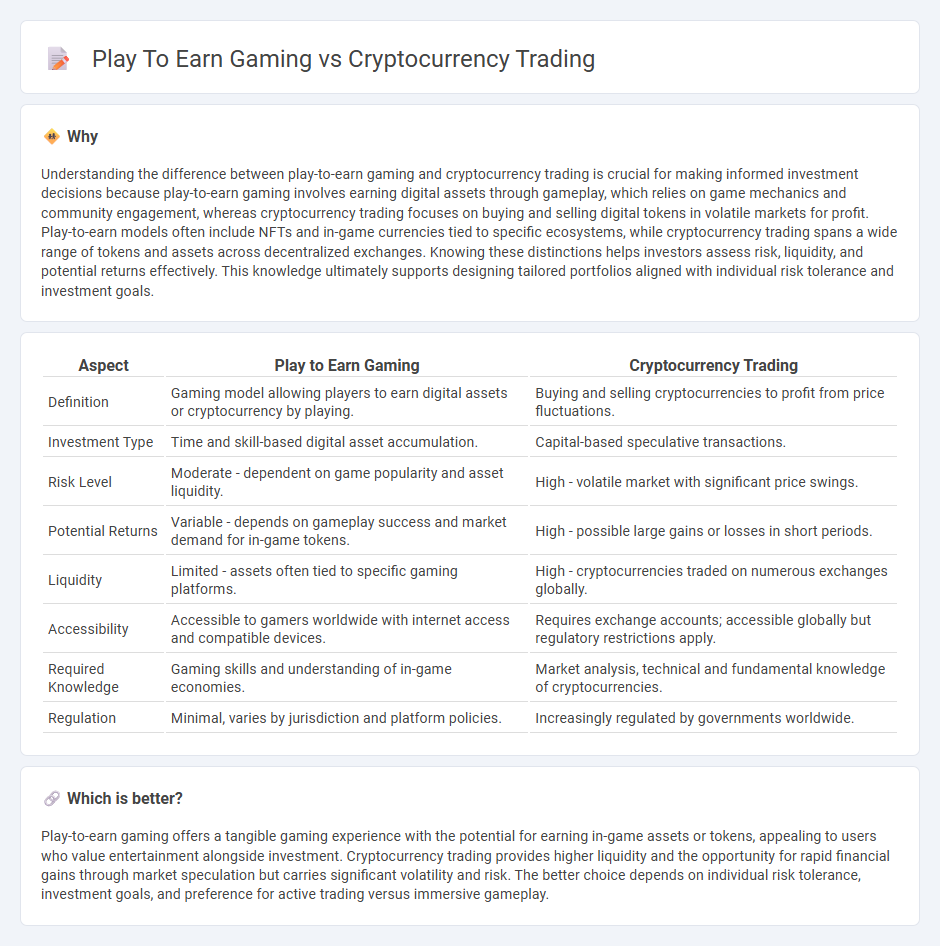 Play To Earn Gaming vs Cryptocurrency Trading

Why

Understanding the difference between play-to-earn gaming and cryptocurrency trading is crucial for making informed investment decisions because play-to-earn gaming involves earning digital assets through gameplay, which relies on game mechanics and community engagement, whereas cryptocurrency trading focuses on buying and selling digital tokens in volatile markets for profit. Play-to-earn models often include NFTs and in-game currencies tied to specific ecosystems, while cryptocurrency trading spans a wide range of tokens and assets across decentralized exchanges. Knowing these distinctions helps investors assess risk, liquidity, and potential returns effectively. This knowledge ultimately supports designing tailored portfolios aligned with individual risk tolerance and investment goals.

| Aspect | Play to Earn Gaming | Cryptocurrency Trading |
|---|---|---|
| Definition | Gaming model allowing players to earn digital assets or cryptocurrency by playing. | Buying and selling cryptocurrencies to profit from price fluctuations. |
| Investment Type | Time and skill-based digital asset accumulation. | Capital-based speculative transactions. |
| Risk Level | Moderate - dependent on game popularity and asset liquidity. | High - volatile market with significant price swings. |
| Potential Returns | Variable - depends on gameplay success and market demand for in-game tokens. | High - possible large gains or losses in short periods. |
| Liquidity | Limited - assets often tied to specific gaming platforms. | High - cryptocurrencies traded on numerous exchanges globally. |
| Accessibility | Accessible to gamers worldwide with internet access and compatible devices. | Requires exchange accounts; accessible globally but regulatory restrictions apply. |
| Required Knowledge | Gaming skills and understanding of in-game economies. | Market analysis, technical and fundamental knowledge of cryptocurrencies. |
| Regulation | Minimal, varies by jurisdiction and platform policies. | Increasingly regulated by governments worldwide. |

Which is better?

Play-to-earn gaming offers a tangible gaming experience with the potential for earning in-game assets or tokens, appealing to users who value entertainment alongside investment. Cryptocurrency trading provides higher liquidity and the opportunity for rapid financial gains through market speculation but carries significant volatility and risk. The better choice depends on individual risk tolerance, investment goals, and preference for active trading versus immersive gameplay.