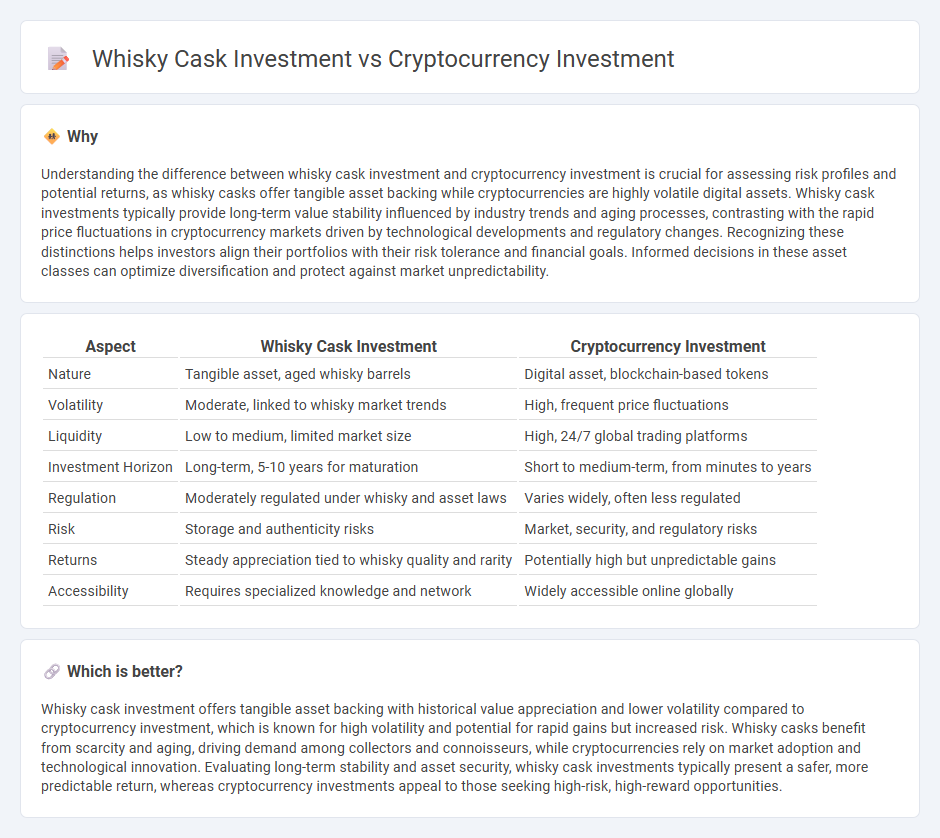 Whisky Cask Investment vs Cryptocurrency Investment

Why

Understanding the difference between whisky cask investment and cryptocurrency investment is crucial for assessing risk profiles and potential returns, as whisky casks offer tangible asset backing while cryptocurrencies are highly volatile digital assets. Whisky cask investments typically provide long-term value stability influenced by industry trends and aging processes, contrasting with the rapid price fluctuations in cryptocurrency markets driven by technological developments and regulatory changes. Recognizing these distinctions helps investors align their portfolios with their risk tolerance and financial goals. Informed decisions in these asset classes can optimize diversification and protect against market unpredictability.

| Aspect | Whisky Cask Investment | Cryptocurrency Investment |
|---|---|---|
| Nature | Tangible asset, aged whisky barrels | Digital asset, blockchain-based tokens |
| Volatility | Moderate, linked to whisky market trends | High, frequent price fluctuations |
| Liquidity | Low to medium, limited market size | High, 24/7 global trading platforms |
| Investment Horizon | Long-term, 5-10 years for maturation | Short to medium-term, from minutes to years |
| Regulation | Moderately regulated under whisky and asset laws | Varies widely, often less regulated |
| Risk | Storage and authenticity risks | Market, security, and regulatory risks |
| Returns | Steady appreciation tied to whisky quality and rarity | Potentially high but unpredictable gains |
| Accessibility | Requires specialized knowledge and network | Widely accessible online globally |

Which is better?

Whisky cask investment offers tangible asset backing with historical value appreciation and lower volatility compared to cryptocurrency investment, which is known for high volatility and potential for rapid gains but increased risk. Whisky casks benefit from scarcity and aging, driving demand among collectors and connoisseurs, while cryptocurrencies rely on market adoption and technological innovation. Evaluating long-term stability and asset security, whisky cask investments typically present a safer, more predictable return, whereas cryptocurrency investments appeal to those seeking high-risk, high-reward opportunities.