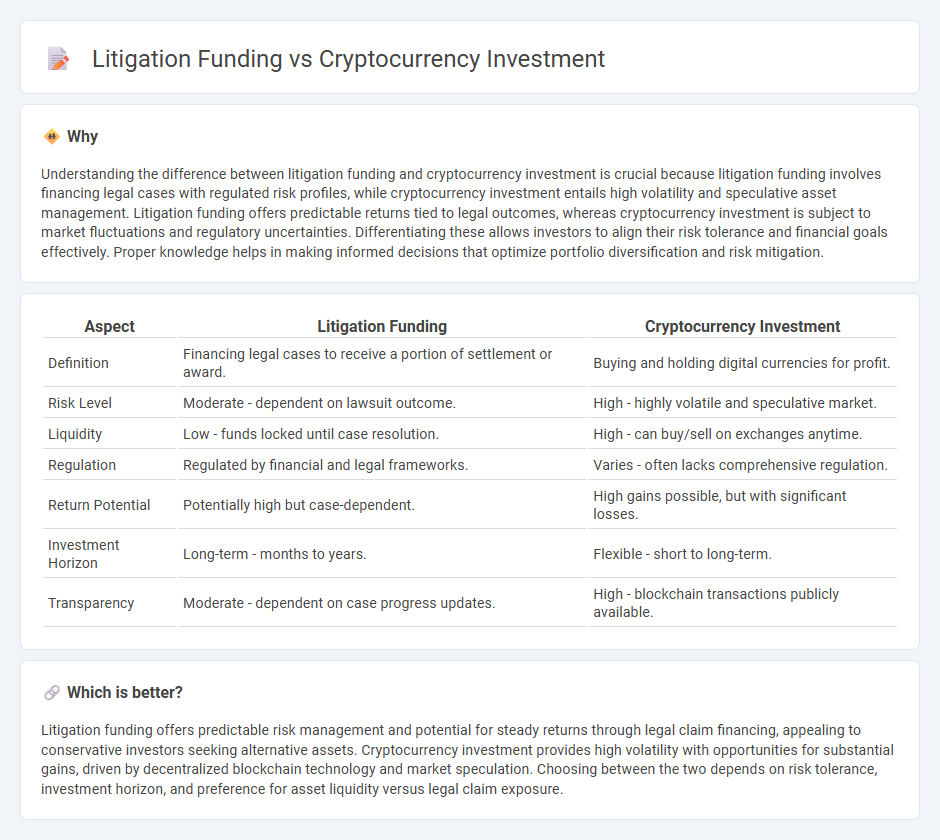 Litigation Funding vs Cryptocurrency Investment

Why

Understanding the difference between litigation funding and cryptocurrency investment is crucial because litigation funding involves financing legal cases with regulated risk profiles, while cryptocurrency investment entails high volatility and speculative asset management. Litigation funding offers predictable returns tied to legal outcomes, whereas cryptocurrency investment is subject to market fluctuations and regulatory uncertainties. Differentiating these allows investors to align their risk tolerance and financial goals effectively. Proper knowledge helps in making informed decisions that optimize portfolio diversification and risk mitigation.

| Aspect | Litigation Funding | Cryptocurrency Investment |
|---|---|---|
| Definition | Financing legal cases to receive a portion of settlement or award. | Buying and holding digital currencies for profit. |
| Risk Level | Moderate - dependent on lawsuit outcome. | High - highly volatile and speculative market. |
| Liquidity | Low - funds locked until case resolution. | High - can buy/sell on exchanges anytime. |
| Regulation | Regulated by financial and legal frameworks. | Varies - often lacks comprehensive regulation. |
| Return Potential | Potentially high but case-dependent. | High gains possible, but with significant losses. |
| Investment Horizon | Long-term - months to years. | Flexible - short to long-term. |
| Transparency | Moderate - dependent on case progress updates. | High - blockchain transactions publicly available. |

Which is better?

Litigation funding offers predictable risk management and potential for steady returns through legal claim financing, appealing to conservative investors seeking alternative assets. Cryptocurrency investment provides high volatility with opportunities for substantial gains, driven by decentralized blockchain technology and market speculation. Choosing between the two depends on risk tolerance, investment horizon, and preference for asset liquidity versus legal claim exposure.