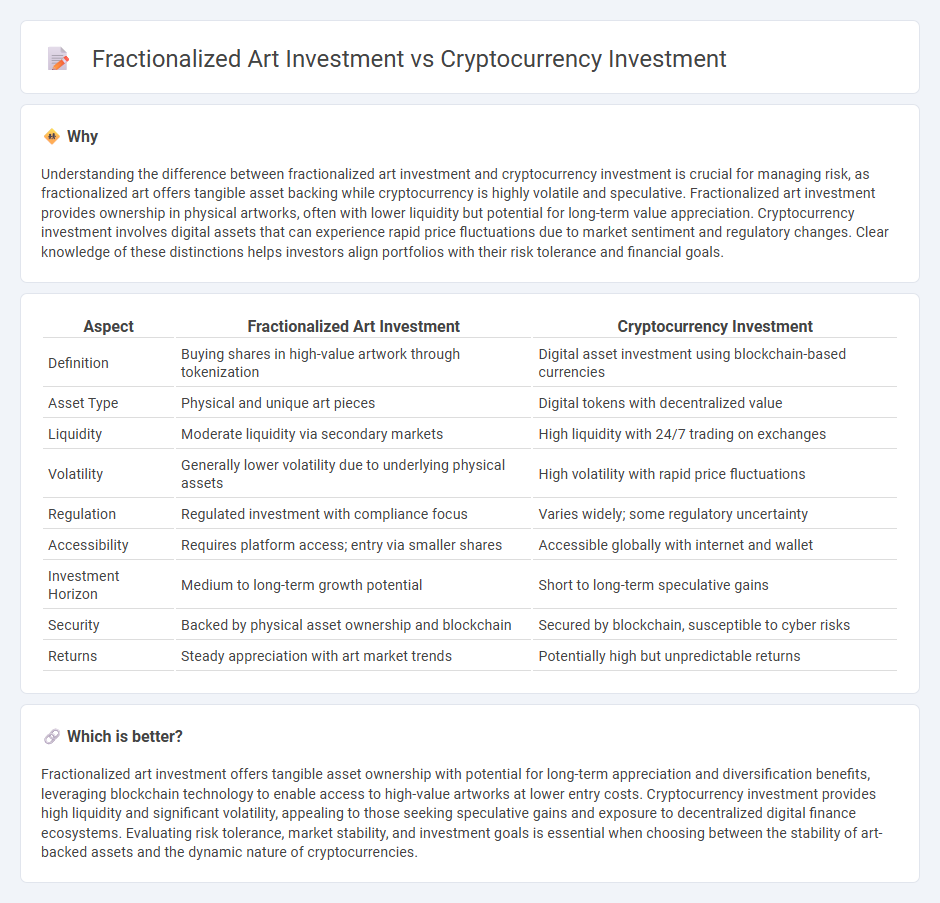 Fractionalized Art Investment vs Cryptocurrency Investment

Why

Understanding the difference between fractionalized art investment and cryptocurrency investment is crucial for managing risk, as fractionalized art offers tangible asset backing while cryptocurrency is highly volatile and speculative. Fractionalized art investment provides ownership in physical artworks, often with lower liquidity but potential for long-term value appreciation. Cryptocurrency investment involves digital assets that can experience rapid price fluctuations due to market sentiment and regulatory changes. Clear knowledge of these distinctions helps investors align portfolios with their risk tolerance and financial goals.

| Aspect | Fractionalized Art Investment | Cryptocurrency Investment |
|---|---|---|
| Definition | Buying shares in high-value artwork through tokenization | Digital asset investment using blockchain-based currencies |
| Asset Type | Physical and unique art pieces | Digital tokens with decentralized value |
| Liquidity | Moderate liquidity via secondary markets | High liquidity with 24/7 trading on exchanges |
| Volatility | Generally lower volatility due to underlying physical assets | High volatility with rapid price fluctuations |
| Regulation | Regulated investment with compliance focus | Varies widely; some regulatory uncertainty |
| Accessibility | Requires platform access; entry via smaller shares | Accessible globally with internet and wallet |
| Investment Horizon | Medium to long-term growth potential | Short to long-term speculative gains |
| Security | Backed by physical asset ownership and blockchain | Secured by blockchain, susceptible to cyber risks |
| Returns | Steady appreciation with art market trends | Potentially high but unpredictable returns |

Which is better?

Fractionalized art investment offers tangible asset ownership with potential for long-term appreciation and diversification benefits, leveraging blockchain technology to enable access to high-value artworks at lower entry costs. Cryptocurrency investment provides high liquidity and significant volatility, appealing to those seeking speculative gains and exposure to decentralized digital finance ecosystems. Evaluating risk tolerance, market stability, and investment goals is essential when choosing between the stability of art-backed assets and the dynamic nature of cryptocurrencies.