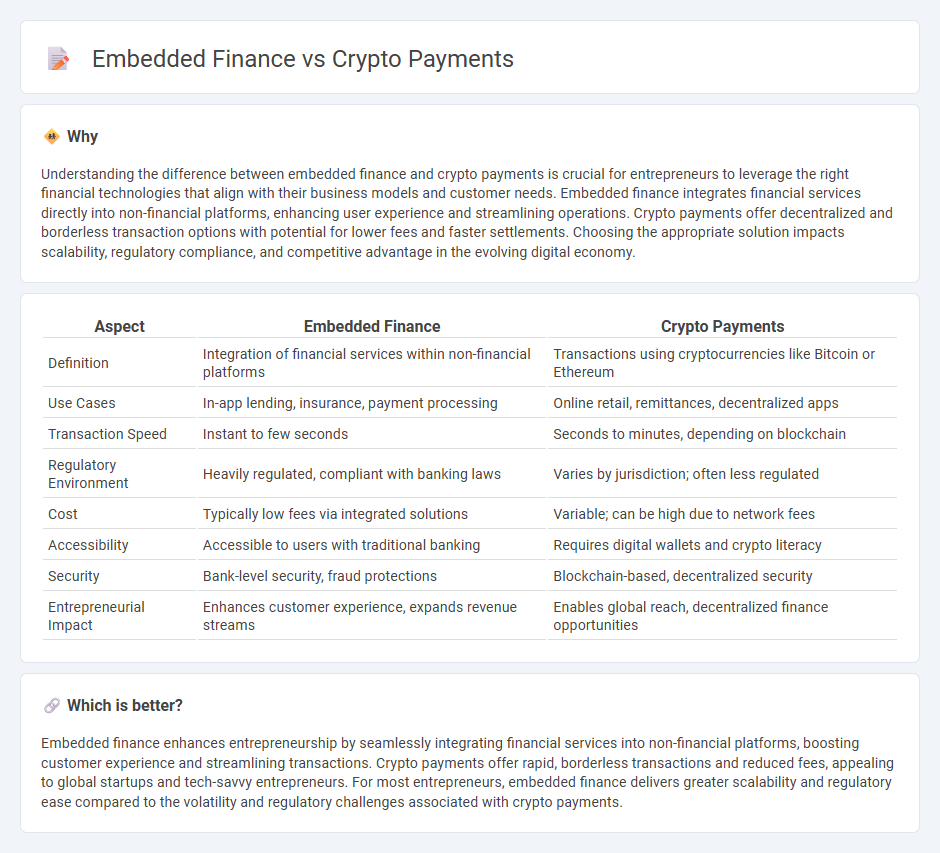 Embedded Finance vs Crypto Payments

Why

Understanding the difference between embedded finance and crypto payments is crucial for entrepreneurs to leverage the right financial technologies that align with their business models and customer needs. Embedded finance integrates financial services directly into non-financial platforms, enhancing user experience and streamlining operations. Crypto payments offer decentralized and borderless transaction options with potential for lower fees and faster settlements. Choosing the appropriate solution impacts scalability, regulatory compliance, and competitive advantage in the evolving digital economy.

| Aspect | Embedded Finance | Crypto Payments |
|---|---|---|
| Definition | Integration of financial services within non-financial platforms | Transactions using cryptocurrencies like Bitcoin or Ethereum |
| Use Cases | In-app lending, insurance, payment processing | Online retail, remittances, decentralized apps |
| Transaction Speed | Instant to few seconds | Seconds to minutes, depending on blockchain |
| Regulatory Environment | Heavily regulated, compliant with banking laws | Varies by jurisdiction; often less regulated |
| Cost | Typically low fees via integrated solutions | Variable; can be high due to network fees |
| Accessibility | Accessible to users with traditional banking | Requires digital wallets and crypto literacy |
| Security | Bank-level security, fraud protections | Blockchain-based, decentralized security |
| Entrepreneurial Impact | Enhances customer experience, expands revenue streams | Enables global reach, decentralized finance opportunities |

Which is better?

Embedded finance enhances entrepreneurship by seamlessly integrating financial services into non-financial platforms, boosting customer experience and streamlining transactions. Crypto payments offer rapid, borderless transactions and reduced fees, appealing to global startups and tech-savvy entrepreneurs. For most entrepreneurs, embedded finance delivers greater scalability and regulatory ease compared to the volatility and regulatory challenges associated with crypto payments.