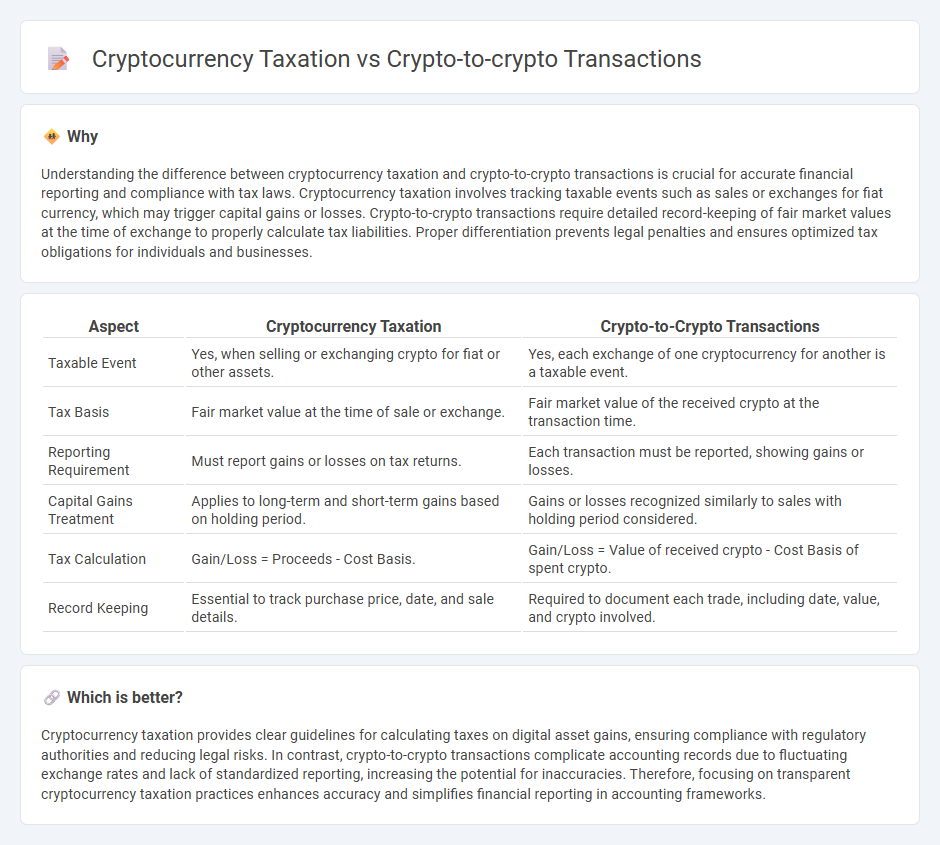 Cryptocurrency Taxation vs Crypto-to-crypto Transactions

Why

Understanding the difference between cryptocurrency taxation and crypto-to-crypto transactions is crucial for accurate financial reporting and compliance with tax laws. Cryptocurrency taxation involves tracking taxable events such as sales or exchanges for fiat currency, which may trigger capital gains or losses. Crypto-to-crypto transactions require detailed record-keeping of fair market values at the time of exchange to properly calculate tax liabilities. Proper differentiation prevents legal penalties and ensures optimized tax obligations for individuals and businesses.

| Aspect | Cryptocurrency Taxation | Crypto-to-Crypto Transactions |
|---|---|---|
| Taxable Event | Yes, when selling or exchanging crypto for fiat or other assets. | Yes, each exchange of one cryptocurrency for another is a taxable event. |
| Tax Basis | Fair market value at the time of sale or exchange. | Fair market value of the received crypto at the transaction time. |
| Reporting Requirement | Must report gains or losses on tax returns. | Each transaction must be reported, showing gains or losses. |
| Capital Gains Treatment | Applies to long-term and short-term gains based on holding period. | Gains or losses recognized similarly to sales with holding period considered. |
| Tax Calculation | Gain/Loss = Proceeds - Cost Basis. | Gain/Loss = Value of received crypto - Cost Basis of spent crypto. |
| Record Keeping | Essential to track purchase price, date, and sale details. | Required to document each trade, including date, value, and crypto involved. |

Which is better?

Cryptocurrency taxation provides clear guidelines for calculating taxes on digital asset gains, ensuring compliance with regulatory authorities and reducing legal risks. In contrast, crypto-to-crypto transactions complicate accounting records due to fluctuating exchange rates and lack of standardized reporting, increasing the potential for inaccuracies. Therefore, focusing on transparent cryptocurrency taxation practices enhances accuracy and simplifies financial reporting in accounting frameworks.