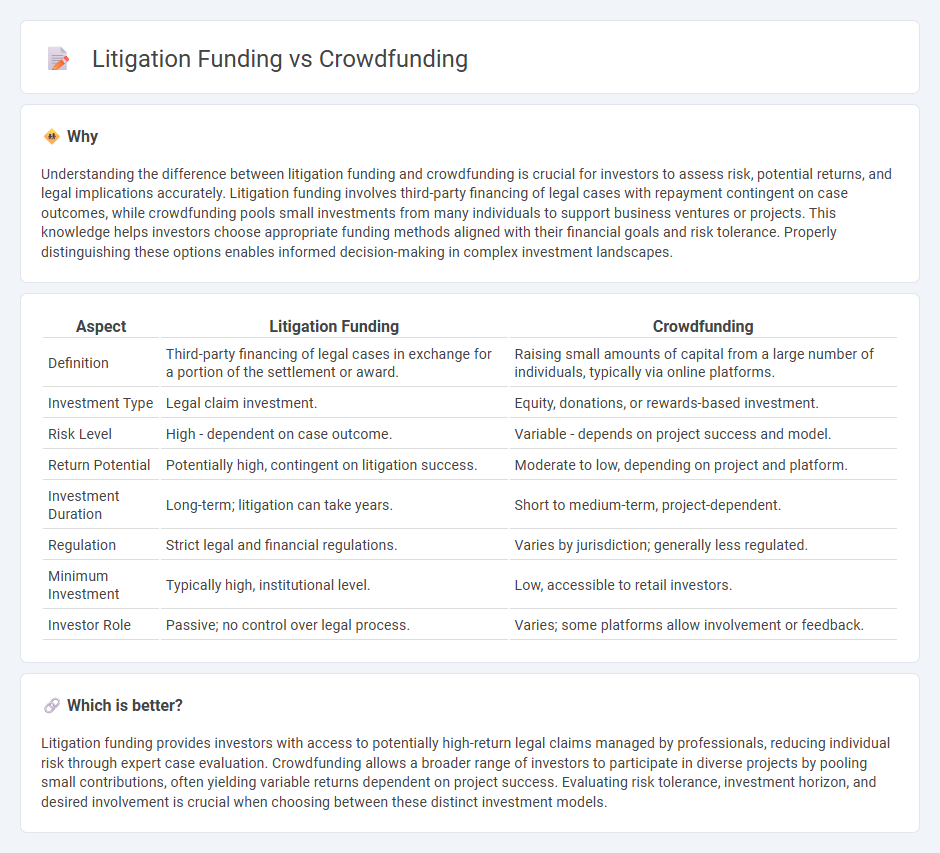 Litigation Funding vs Crowdfunding

Why

Understanding the difference between litigation funding and crowdfunding is crucial for investors to assess risk, potential returns, and legal implications accurately. Litigation funding involves third-party financing of legal cases with repayment contingent on case outcomes, while crowdfunding pools small investments from many individuals to support business ventures or projects. This knowledge helps investors choose appropriate funding methods aligned with their financial goals and risk tolerance. Properly distinguishing these options enables informed decision-making in complex investment landscapes.

| Aspect | Litigation Funding | Crowdfunding |
|---|---|---|
| Definition | Third-party financing of legal cases in exchange for a portion of the settlement or award. | Raising small amounts of capital from a large number of individuals, typically via online platforms. |
| Investment Type | Legal claim investment. | Equity, donations, or rewards-based investment. |
| Risk Level | High - dependent on case outcome. | Variable - depends on project success and model. |
| Return Potential | Potentially high, contingent on litigation success. | Moderate to low, depending on project and platform. |
| Investment Duration | Long-term; litigation can take years. | Short to medium-term, project-dependent. |
| Regulation | Strict legal and financial regulations. | Varies by jurisdiction; generally less regulated. |
| Minimum Investment | Typically high, institutional level. | Low, accessible to retail investors. |
| Investor Role | Passive; no control over legal process. | Varies; some platforms allow involvement or feedback. |

Which is better?

Litigation funding provides investors with access to potentially high-return legal claims managed by professionals, reducing individual risk through expert case evaluation. Crowdfunding allows a broader range of investors to participate in diverse projects by pooling small contributions, often yielding variable returns dependent on project success. Evaluating risk tolerance, investment horizon, and desired involvement is crucial when choosing between these distinct investment models.