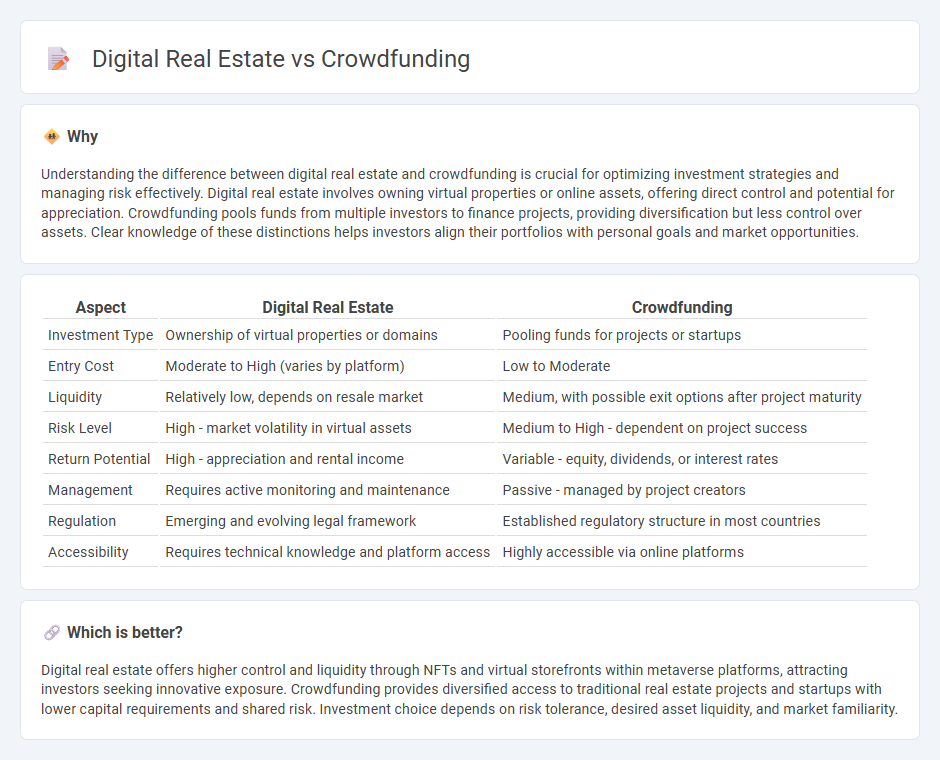 Digital Real Estate vs Crowdfunding

Why

Understanding the difference between digital real estate and crowdfunding is crucial for optimizing investment strategies and managing risk effectively. Digital real estate involves owning virtual properties or online assets, offering direct control and potential for appreciation. Crowdfunding pools funds from multiple investors to finance projects, providing diversification but less control over assets. Clear knowledge of these distinctions helps investors align their portfolios with personal goals and market opportunities.

| Aspect | Digital Real Estate | Crowdfunding |
|---|---|---|
| Investment Type | Ownership of virtual properties or domains | Pooling funds for projects or startups |
| Entry Cost | Moderate to High (varies by platform) | Low to Moderate |
| Liquidity | Relatively low, depends on resale market | Medium, with possible exit options after project maturity |
| Risk Level | High - market volatility in virtual assets | Medium to High - dependent on project success |
| Return Potential | High - appreciation and rental income | Variable - equity, dividends, or interest rates |
| Management | Requires active monitoring and maintenance | Passive - managed by project creators |
| Regulation | Emerging and evolving legal framework | Established regulatory structure in most countries |
| Accessibility | Requires technical knowledge and platform access | Highly accessible via online platforms |

Which is better?

Digital real estate offers higher control and liquidity through NFTs and virtual storefronts within metaverse platforms, attracting investors seeking innovative exposure. Crowdfunding provides diversified access to traditional real estate projects and startups with lower capital requirements and shared risk. Investment choice depends on risk tolerance, desired asset liquidity, and market familiarity.