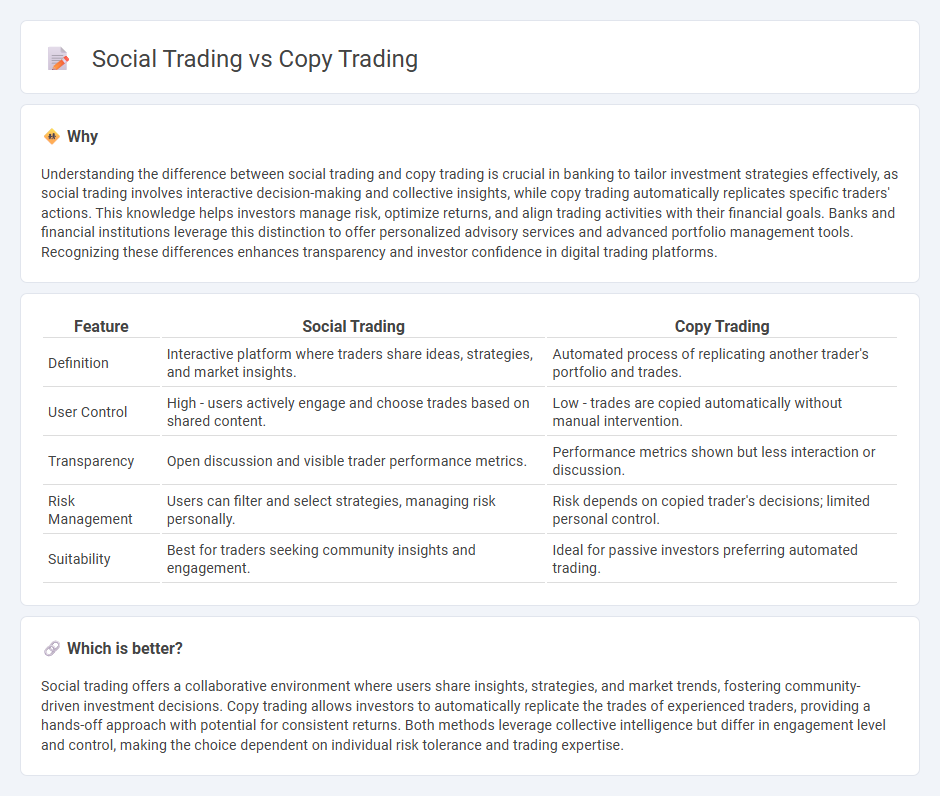 Social Trading vs Copy Trading

Why

Understanding the difference between social trading and copy trading is crucial in banking to tailor investment strategies effectively, as social trading involves interactive decision-making and collective insights, while copy trading automatically replicates specific traders' actions. This knowledge helps investors manage risk, optimize returns, and align trading activities with their financial goals. Banks and financial institutions leverage this distinction to offer personalized advisory services and advanced portfolio management tools. Recognizing these differences enhances transparency and investor confidence in digital trading platforms.

| Feature | Social Trading | Copy Trading |
|---|---|---|
| Definition | Interactive platform where traders share ideas, strategies, and market insights. | Automated process of replicating another trader's portfolio and trades. |
| User Control | High - users actively engage and choose trades based on shared content. | Low - trades are copied automatically without manual intervention. |
| Transparency | Open discussion and visible trader performance metrics. | Performance metrics shown but less interaction or discussion. |
| Risk Management | Users can filter and select strategies, managing risk personally. | Risk depends on copied trader's decisions; limited personal control. |
| Suitability | Best for traders seeking community insights and engagement. | Ideal for passive investors preferring automated trading. |

Which is better?

Social trading offers a collaborative environment where users share insights, strategies, and market trends, fostering community-driven investment decisions. Copy trading allows investors to automatically replicate the trades of experienced traders, providing a hands-off approach with potential for consistent returns. Both methods leverage collective intelligence but differ in engagement level and control, making the choice dependent on individual risk tolerance and trading expertise.