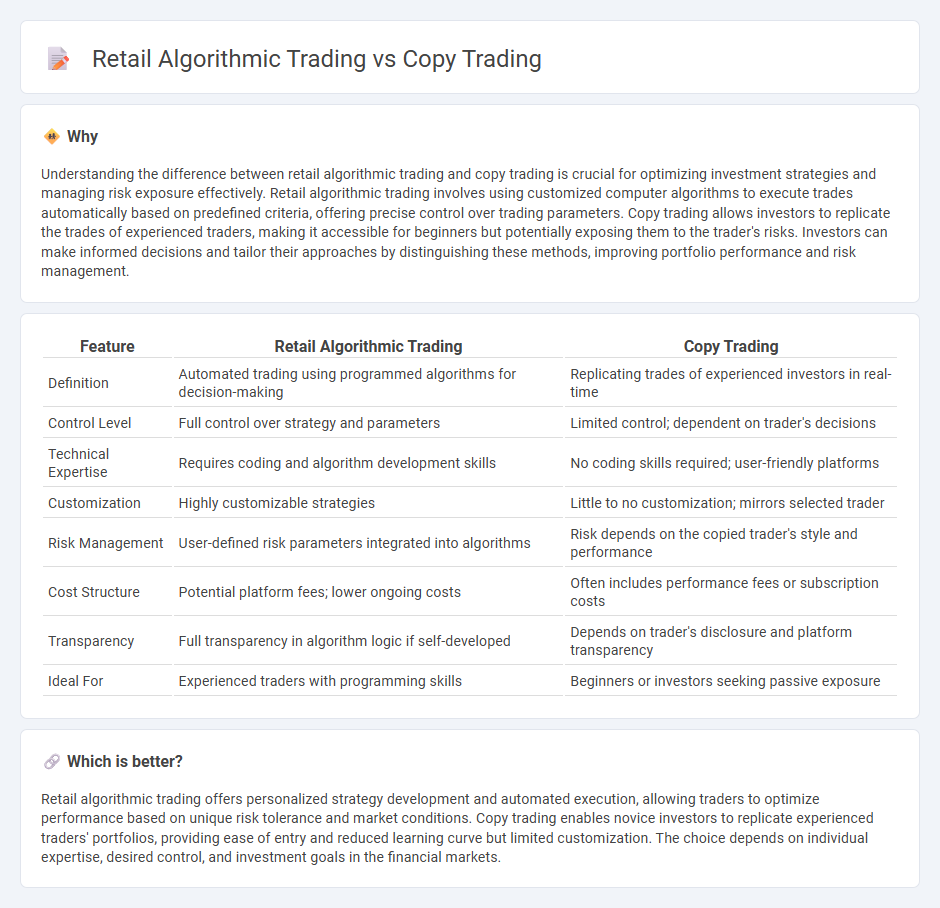 Retail Algorithmic Trading vs Copy Trading

Why

Understanding the difference between retail algorithmic trading and copy trading is crucial for optimizing investment strategies and managing risk exposure effectively. Retail algorithmic trading involves using customized computer algorithms to execute trades automatically based on predefined criteria, offering precise control over trading parameters. Copy trading allows investors to replicate the trades of experienced traders, making it accessible for beginners but potentially exposing them to the trader's risks. Investors can make informed decisions and tailor their approaches by distinguishing these methods, improving portfolio performance and risk management.

| Feature | Retail Algorithmic Trading | Copy Trading |
|---|---|---|
| Definition | Automated trading using programmed algorithms for decision-making | Replicating trades of experienced investors in real-time |
| Control Level | Full control over strategy and parameters | Limited control; dependent on trader's decisions |
| Technical Expertise | Requires coding and algorithm development skills | No coding skills required; user-friendly platforms |
| Customization | Highly customizable strategies | Little to no customization; mirrors selected trader |
| Risk Management | User-defined risk parameters integrated into algorithms | Risk depends on the copied trader's style and performance |
| Cost Structure | Potential platform fees; lower ongoing costs | Often includes performance fees or subscription costs |
| Transparency | Full transparency in algorithm logic if self-developed | Depends on trader's disclosure and platform transparency |
| Ideal For | Experienced traders with programming skills | Beginners or investors seeking passive exposure |

Which is better?

Retail algorithmic trading offers personalized strategy development and automated execution, allowing traders to optimize performance based on unique risk tolerance and market conditions. Copy trading enables novice investors to replicate experienced traders' portfolios, providing ease of entry and reduced learning curve but limited customization. The choice depends on individual expertise, desired control, and investment goals in the financial markets.