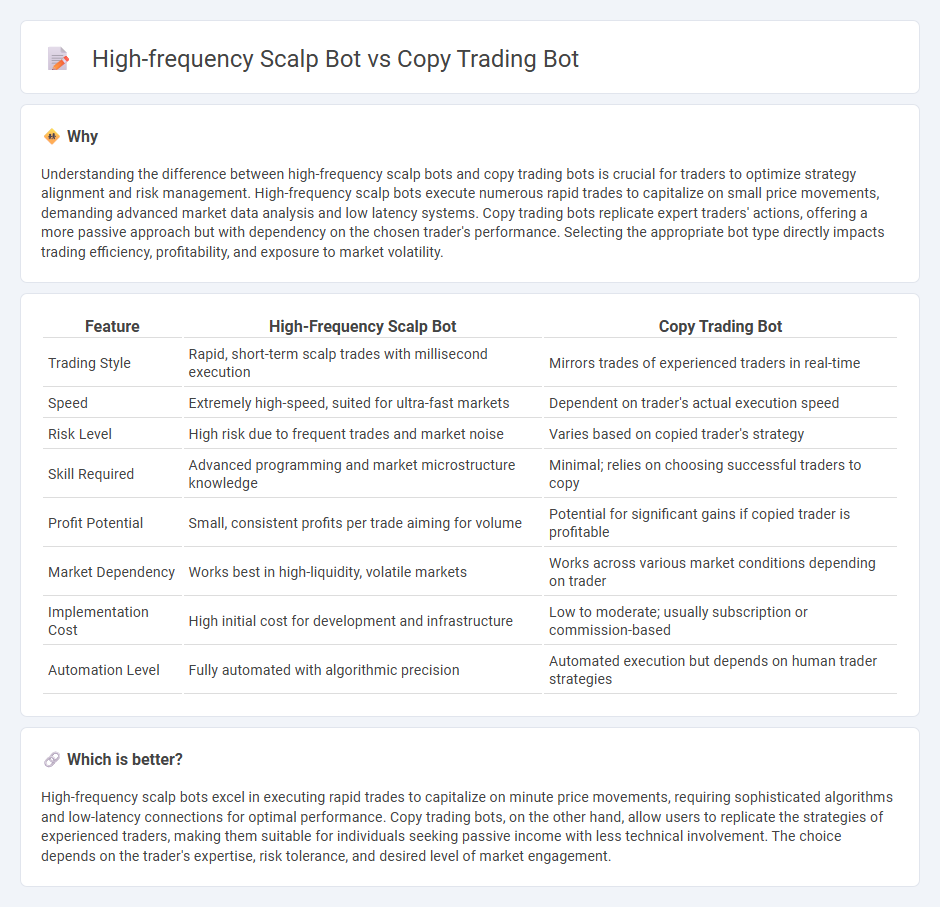 High-frequency Scalp Bot vs Copy Trading Bot

Why

Understanding the difference between high-frequency scalp bots and copy trading bots is crucial for traders to optimize strategy alignment and risk management. High-frequency scalp bots execute numerous rapid trades to capitalize on small price movements, demanding advanced market data analysis and low latency systems. Copy trading bots replicate expert traders' actions, offering a more passive approach but with dependency on the chosen trader's performance. Selecting the appropriate bot type directly impacts trading efficiency, profitability, and exposure to market volatility.

| Feature | High-Frequency Scalp Bot | Copy Trading Bot |
|---|---|---|
| Trading Style | Rapid, short-term scalp trades with millisecond execution | Mirrors trades of experienced traders in real-time |
| Speed | Extremely high-speed, suited for ultra-fast markets | Dependent on trader's actual execution speed |
| Risk Level | High risk due to frequent trades and market noise | Varies based on copied trader's strategy |
| Skill Required | Advanced programming and market microstructure knowledge | Minimal; relies on choosing successful traders to copy |
| Profit Potential | Small, consistent profits per trade aiming for volume | Potential for significant gains if copied trader is profitable |
| Market Dependency | Works best in high-liquidity, volatile markets | Works across various market conditions depending on trader |
| Implementation Cost | High initial cost for development and infrastructure | Low to moderate; usually subscription or commission-based |
| Automation Level | Fully automated with algorithmic precision | Automated execution but depends on human trader strategies |

Which is better?

High-frequency scalp bots excel in executing rapid trades to capitalize on minute price movements, requiring sophisticated algorithms and low-latency connections for optimal performance. Copy trading bots, on the other hand, allow users to replicate the strategies of experienced traders, making them suitable for individuals seeking passive income with less technical involvement. The choice depends on the trader's expertise, risk tolerance, and desired level of market engagement.