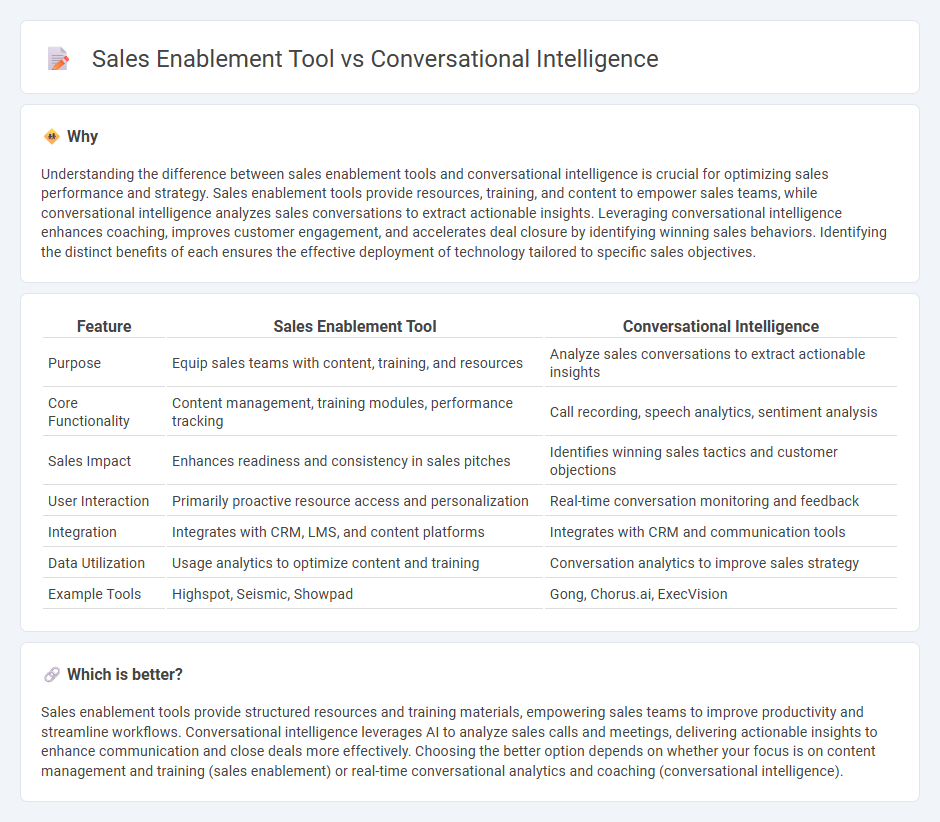 Sales Enablement Tool vs Conversational Intelligence

Why

Understanding the difference between sales enablement tools and conversational intelligence is crucial for optimizing sales performance and strategy. Sales enablement tools provide resources, training, and content to empower sales teams, while conversational intelligence analyzes sales conversations to extract actionable insights. Leveraging conversational intelligence enhances coaching, improves customer engagement, and accelerates deal closure by identifying winning sales behaviors. Identifying the distinct benefits of each ensures the effective deployment of technology tailored to specific sales objectives.

| Feature | Sales Enablement Tool | Conversational Intelligence |
|---|---|---|
| Purpose | Equip sales teams with content, training, and resources | Analyze sales conversations to extract actionable insights |
| Core Functionality | Content management, training modules, performance tracking | Call recording, speech analytics, sentiment analysis |
| Sales Impact | Enhances readiness and consistency in sales pitches | Identifies winning sales tactics and customer objections |
| User Interaction | Primarily proactive resource access and personalization | Real-time conversation monitoring and feedback |
| Integration | Integrates with CRM, LMS, and content platforms | Integrates with CRM and communication tools |
| Data Utilization | Usage analytics to optimize content and training | Conversation analytics to improve sales strategy |
| Example Tools | Highspot, Seismic, Showpad | Gong, Chorus.ai, ExecVision |

Which is better?

Sales enablement tools provide structured resources and training materials, empowering sales teams to improve productivity and streamline workflows. Conversational intelligence leverages AI to analyze sales calls and meetings, delivering actionable insights to enhance communication and close deals more effectively. Choosing the better option depends on whether your focus is on content management and training (sales enablement) or real-time conversational analytics and coaching (conversational intelligence).