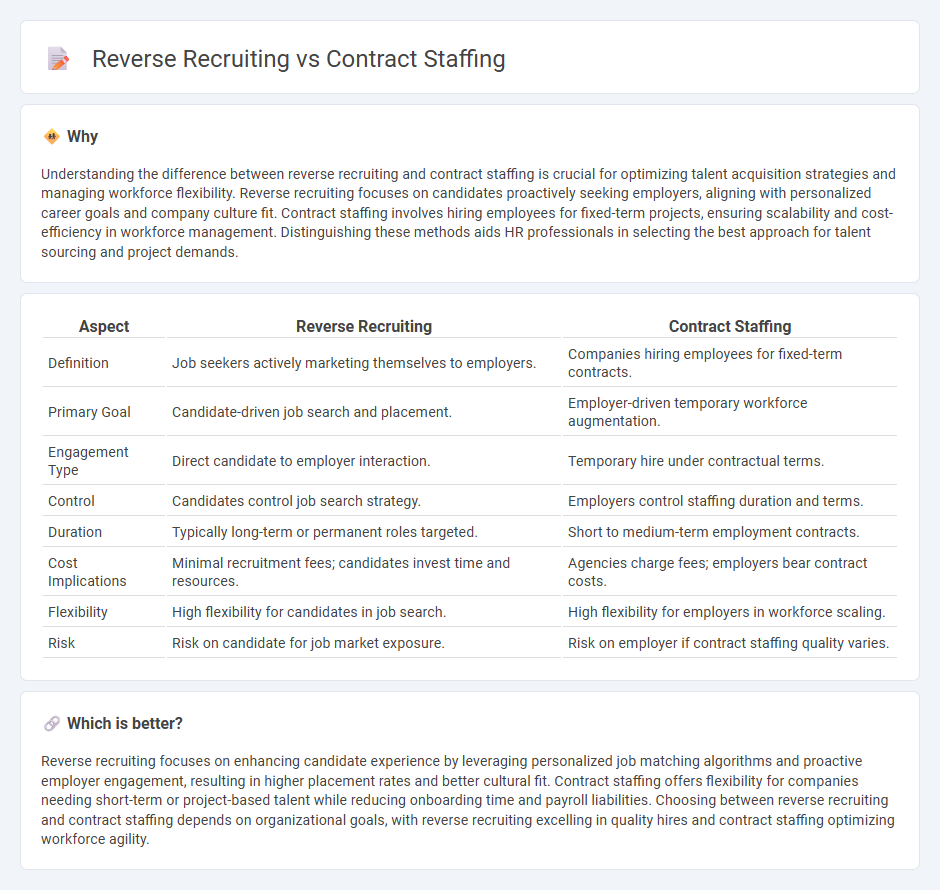 Reverse Recruiting vs Contract Staffing

Why

Understanding the difference between reverse recruiting and contract staffing is crucial for optimizing talent acquisition strategies and managing workforce flexibility. Reverse recruiting focuses on candidates proactively seeking employers, aligning with personalized career goals and company culture fit. Contract staffing involves hiring employees for fixed-term projects, ensuring scalability and cost-efficiency in workforce management. Distinguishing these methods aids HR professionals in selecting the best approach for talent sourcing and project demands.

| Aspect | Reverse Recruiting | Contract Staffing |
|---|---|---|
| Definition | Job seekers actively marketing themselves to employers. | Companies hiring employees for fixed-term contracts. |
| Primary Goal | Candidate-driven job search and placement. | Employer-driven temporary workforce augmentation. |
| Engagement Type | Direct candidate to employer interaction. | Temporary hire under contractual terms. |
| Control | Candidates control job search strategy. | Employers control staffing duration and terms. |
| Duration | Typically long-term or permanent roles targeted. | Short to medium-term employment contracts. |
| Cost Implications | Minimal recruitment fees; candidates invest time and resources. | Agencies charge fees; employers bear contract costs. |
| Flexibility | High flexibility for candidates in job search. | High flexibility for employers in workforce scaling. |
| Risk | Risk on candidate for job market exposure. | Risk on employer if contract staffing quality varies. |

Which is better?

Reverse recruiting focuses on enhancing candidate experience by leveraging personalized job matching algorithms and proactive employer engagement, resulting in higher placement rates and better cultural fit. Contract staffing offers flexibility for companies needing short-term or project-based talent while reducing onboarding time and payroll liabilities. Choosing between reverse recruiting and contract staffing depends on organizational goals, with reverse recruiting excelling in quality hires and contract staffing optimizing workforce agility.