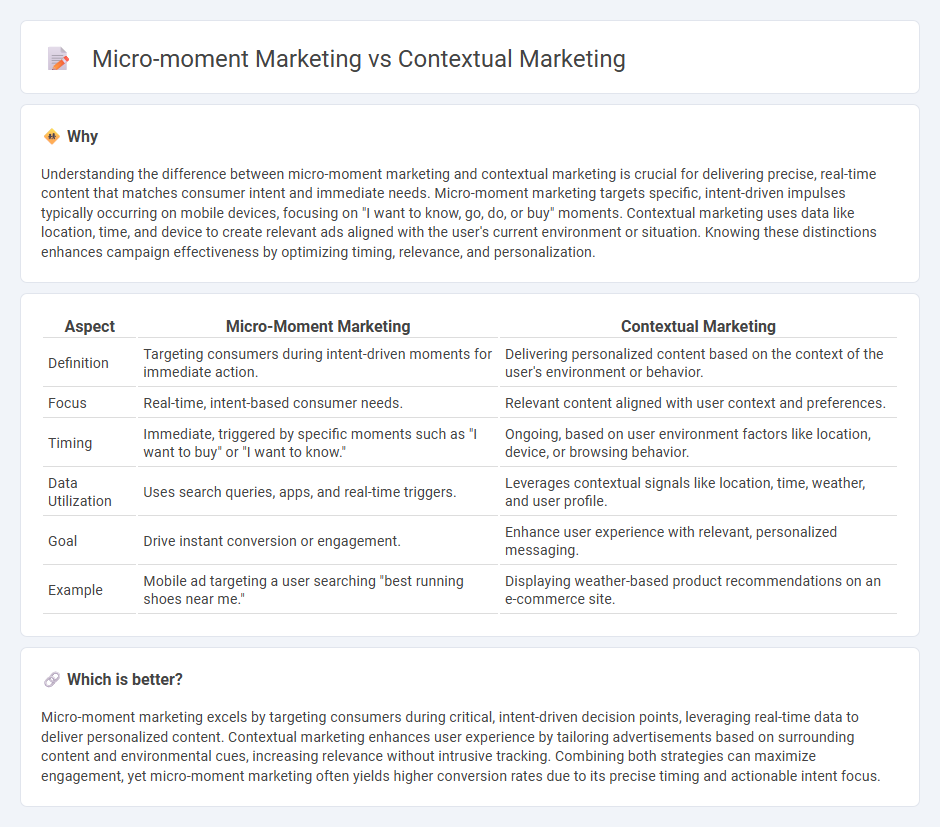 Micro-moment Marketing vs Contextual Marketing

Why

Understanding the difference between micro-moment marketing and contextual marketing is crucial for delivering precise, real-time content that matches consumer intent and immediate needs. Micro-moment marketing targets specific, intent-driven impulses typically occurring on mobile devices, focusing on "I want to know, go, do, or buy" moments. Contextual marketing uses data like location, time, and device to create relevant ads aligned with the user's current environment or situation. Knowing these distinctions enhances campaign effectiveness by optimizing timing, relevance, and personalization.

| Aspect | Micro-Moment Marketing | Contextual Marketing |
|---|---|---|
| Definition | Targeting consumers during intent-driven moments for immediate action. | Delivering personalized content based on the context of the user's environment or behavior. |
| Focus | Real-time, intent-based consumer needs. | Relevant content aligned with user context and preferences. |
| Timing | Immediate, triggered by specific moments such as "I want to buy" or "I want to know." | Ongoing, based on user environment factors like location, device, or browsing behavior. |
| Data Utilization | Uses search queries, apps, and real-time triggers. | Leverages contextual signals like location, time, weather, and user profile. |
| Goal | Drive instant conversion or engagement. | Enhance user experience with relevant, personalized messaging. |
| Example | Mobile ad targeting a user searching "best running shoes near me." | Displaying weather-based product recommendations on an e-commerce site. |

Which is better?

Micro-moment marketing excels by targeting consumers during critical, intent-driven decision points, leveraging real-time data to deliver personalized content. Contextual marketing enhances user experience by tailoring advertisements based on surrounding content and environmental cues, increasing relevance without intrusive tracking. Combining both strategies can maximize engagement, yet micro-moment marketing often yields higher conversion rates due to its precise timing and actionable intent focus.