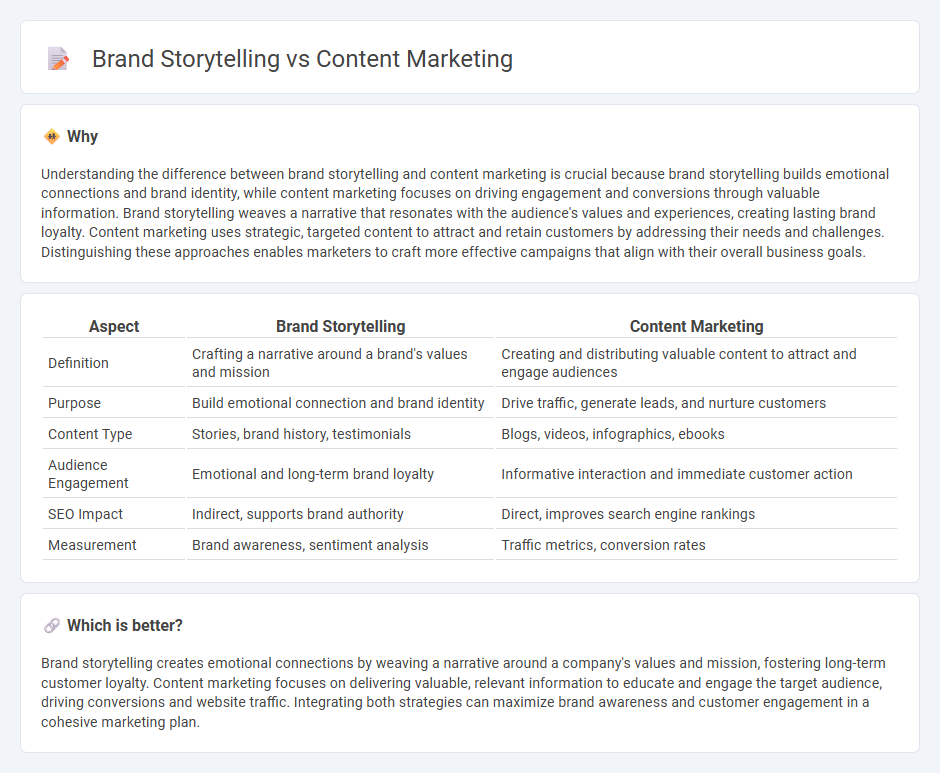 Brand Storytelling vs Content Marketing

Why

Understanding the difference between brand storytelling and content marketing is crucial because brand storytelling builds emotional connections and brand identity, while content marketing focuses on driving engagement and conversions through valuable information. Brand storytelling weaves a narrative that resonates with the audience's values and experiences, creating lasting brand loyalty. Content marketing uses strategic, targeted content to attract and retain customers by addressing their needs and challenges. Distinguishing these approaches enables marketers to craft more effective campaigns that align with their overall business goals.

| Aspect | Brand Storytelling | Content Marketing |
|---|---|---|
| Definition | Crafting a narrative around a brand's values and mission | Creating and distributing valuable content to attract and engage audiences |
| Purpose | Build emotional connection and brand identity | Drive traffic, generate leads, and nurture customers |
| Content Type | Stories, brand history, testimonials | Blogs, videos, infographics, ebooks |
| Audience Engagement | Emotional and long-term brand loyalty | Informative interaction and immediate customer action |
| SEO Impact | Indirect, supports brand authority | Direct, improves search engine rankings |
| Measurement | Brand awareness, sentiment analysis | Traffic metrics, conversion rates |

Which is better?

Brand storytelling creates emotional connections by weaving a narrative around a company's values and mission, fostering long-term customer loyalty. Content marketing focuses on delivering valuable, relevant information to educate and engage the target audience, driving conversions and website traffic. Integrating both strategies can maximize brand awareness and customer engagement in a cohesive marketing plan.