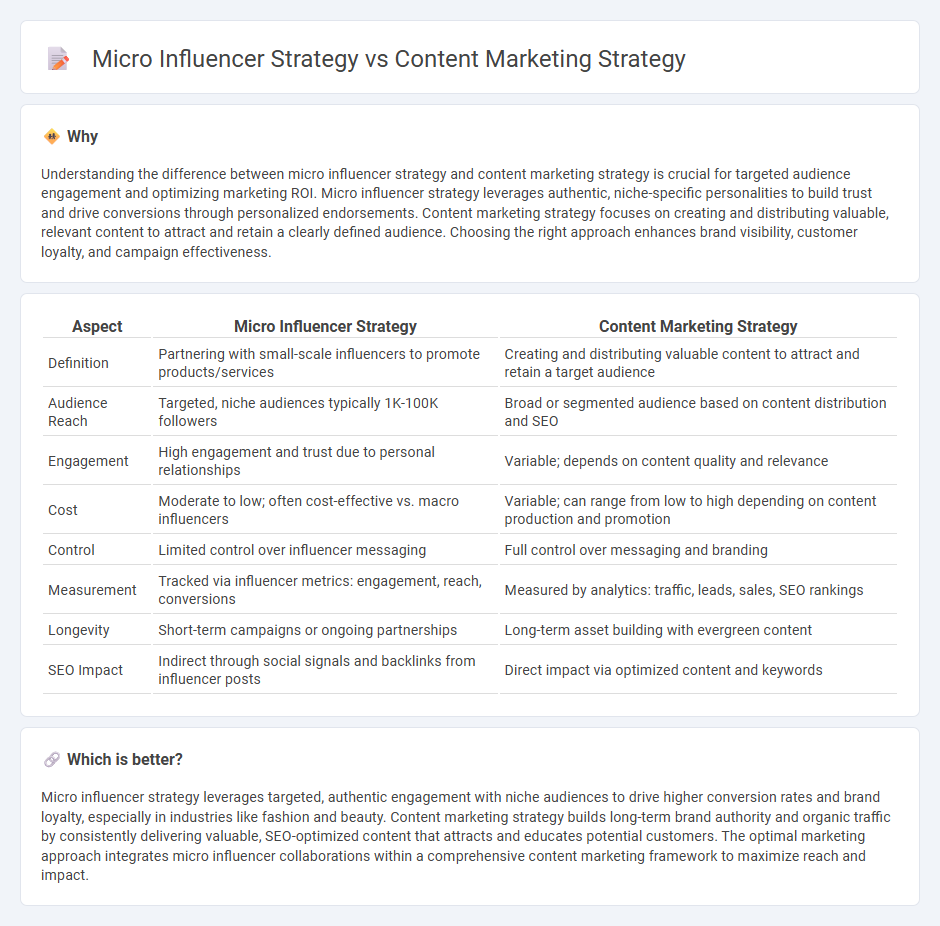 Micro Influencer Strategy vs Content Marketing Strategy

Why

Understanding the difference between micro influencer strategy and content marketing strategy is crucial for targeted audience engagement and optimizing marketing ROI. Micro influencer strategy leverages authentic, niche-specific personalities to build trust and drive conversions through personalized endorsements. Content marketing strategy focuses on creating and distributing valuable, relevant content to attract and retain a clearly defined audience. Choosing the right approach enhances brand visibility, customer loyalty, and campaign effectiveness.

| Aspect | Micro Influencer Strategy | Content Marketing Strategy |
|---|---|---|
| Definition | Partnering with small-scale influencers to promote products/services | Creating and distributing valuable content to attract and retain a target audience |
| Audience Reach | Targeted, niche audiences typically 1K-100K followers | Broad or segmented audience based on content distribution and SEO |
| Engagement | High engagement and trust due to personal relationships | Variable; depends on content quality and relevance |
| Cost | Moderate to low; often cost-effective vs. macro influencers | Variable; can range from low to high depending on content production and promotion |
| Control | Limited control over influencer messaging | Full control over messaging and branding |
| Measurement | Tracked via influencer metrics: engagement, reach, conversions | Measured by analytics: traffic, leads, sales, SEO rankings |
| Longevity | Short-term campaigns or ongoing partnerships | Long-term asset building with evergreen content |
| SEO Impact | Indirect through social signals and backlinks from influencer posts | Direct impact via optimized content and keywords |

Which is better?

Micro influencer strategy leverages targeted, authentic engagement with niche audiences to drive higher conversion rates and brand loyalty, especially in industries like fashion and beauty. Content marketing strategy builds long-term brand authority and organic traffic by consistently delivering valuable, SEO-optimized content that attracts and educates potential customers. The optimal marketing approach integrates micro influencer collaborations within a comprehensive content marketing framework to maximize reach and impact.