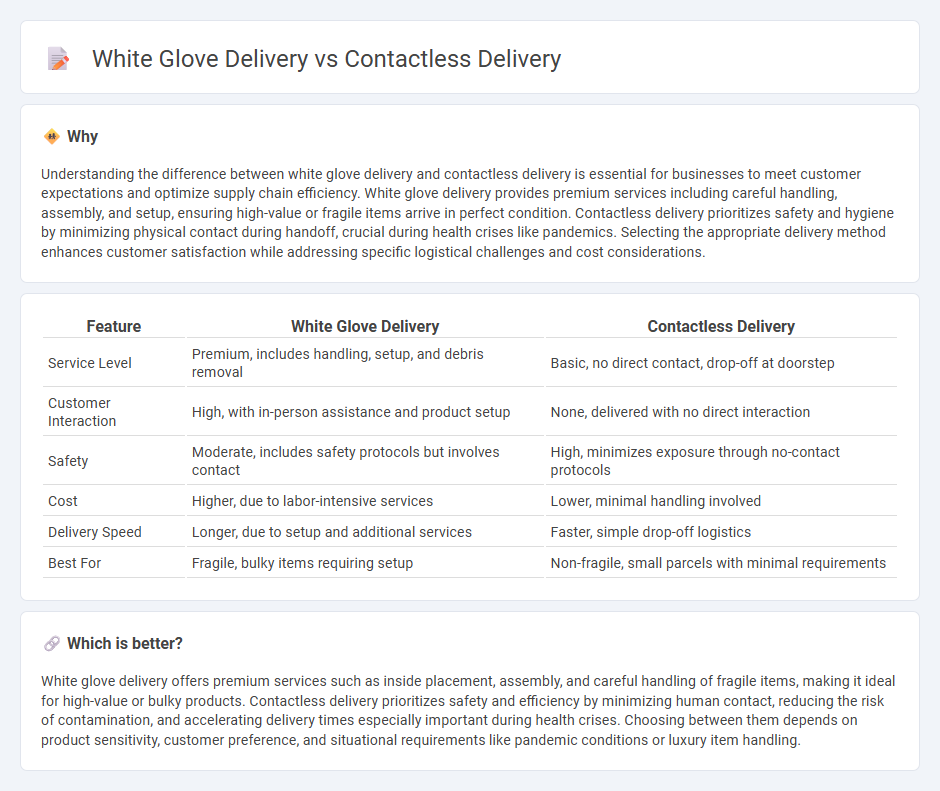 White Glove Delivery vs Contactless Delivery

Why

Understanding the difference between white glove delivery and contactless delivery is essential for businesses to meet customer expectations and optimize supply chain efficiency. White glove delivery provides premium services including careful handling, assembly, and setup, ensuring high-value or fragile items arrive in perfect condition. Contactless delivery prioritizes safety and hygiene by minimizing physical contact during handoff, crucial during health crises like pandemics. Selecting the appropriate delivery method enhances customer satisfaction while addressing specific logistical challenges and cost considerations.

| Feature | White Glove Delivery | Contactless Delivery |
|---|---|---|
| Service Level | Premium, includes handling, setup, and debris removal | Basic, no direct contact, drop-off at doorstep |
| Customer Interaction | High, with in-person assistance and product setup | None, delivered with no direct interaction |
| Safety | Moderate, includes safety protocols but involves contact | High, minimizes exposure through no-contact protocols |
| Cost | Higher, due to labor-intensive services | Lower, minimal handling involved |
| Delivery Speed | Longer, due to setup and additional services | Faster, simple drop-off logistics |
| Best For | Fragile, bulky items requiring setup | Non-fragile, small parcels with minimal requirements |

Which is better?

White glove delivery offers premium services such as inside placement, assembly, and careful handling of fragile items, making it ideal for high-value or bulky products. Contactless delivery prioritizes safety and efficiency by minimizing human contact, reducing the risk of contamination, and accelerating delivery times especially important during health crises. Choosing between them depends on product sensitivity, customer preference, and situational requirements like pandemic conditions or luxury item handling.