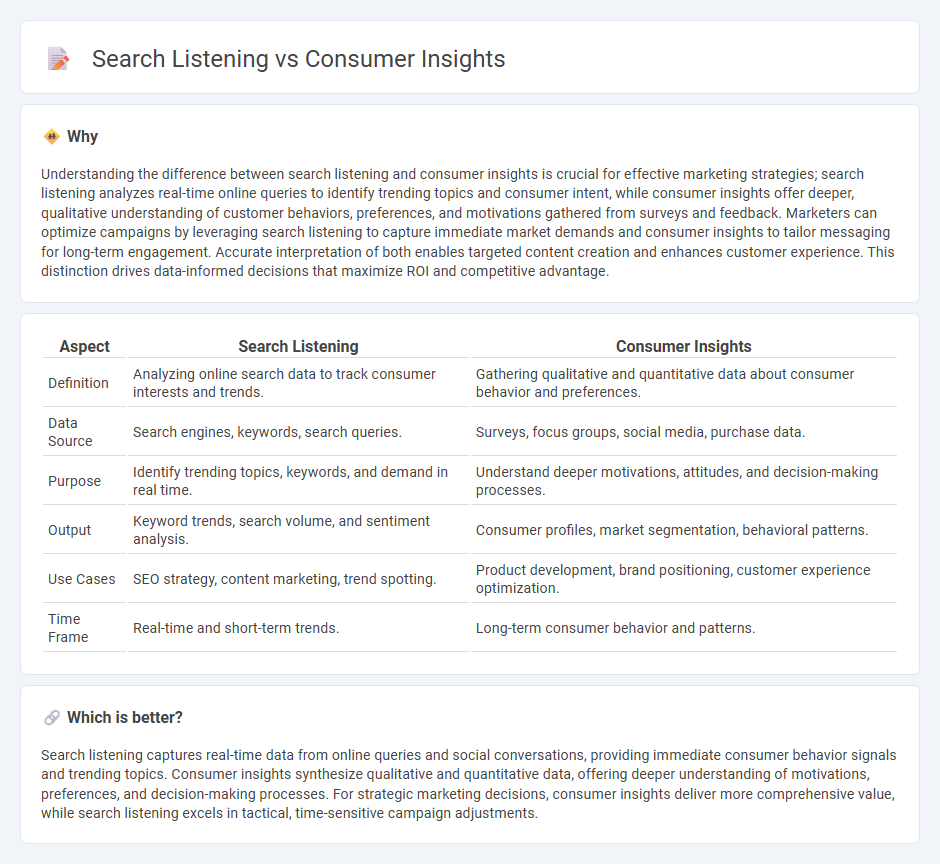 Search Listening vs Consumer Insights

Why

Understanding the difference between search listening and consumer insights is crucial for effective marketing strategies; search listening analyzes real-time online queries to identify trending topics and consumer intent, while consumer insights offer deeper, qualitative understanding of customer behaviors, preferences, and motivations gathered from surveys and feedback. Marketers can optimize campaigns by leveraging search listening to capture immediate market demands and consumer insights to tailor messaging for long-term engagement. Accurate interpretation of both enables targeted content creation and enhances customer experience. This distinction drives data-informed decisions that maximize ROI and competitive advantage.

| Aspect | Search Listening | Consumer Insights |
|---|---|---|
| Definition | Analyzing online search data to track consumer interests and trends. | Gathering qualitative and quantitative data about consumer behavior and preferences. |
| Data Source | Search engines, keywords, search queries. | Surveys, focus groups, social media, purchase data. |
| Purpose | Identify trending topics, keywords, and demand in real time. | Understand deeper motivations, attitudes, and decision-making processes. |
| Output | Keyword trends, search volume, and sentiment analysis. | Consumer profiles, market segmentation, behavioral patterns. |
| Use Cases | SEO strategy, content marketing, trend spotting. | Product development, brand positioning, customer experience optimization. |
| Time Frame | Real-time and short-term trends. | Long-term consumer behavior and patterns. |

Which is better?

Search listening captures real-time data from online queries and social conversations, providing immediate consumer behavior signals and trending topics. Consumer insights synthesize qualitative and quantitative data, offering deeper understanding of motivations, preferences, and decision-making processes. For strategic marketing decisions, consumer insights deliver more comprehensive value, while search listening excels in tactical, time-sensitive campaign adjustments.