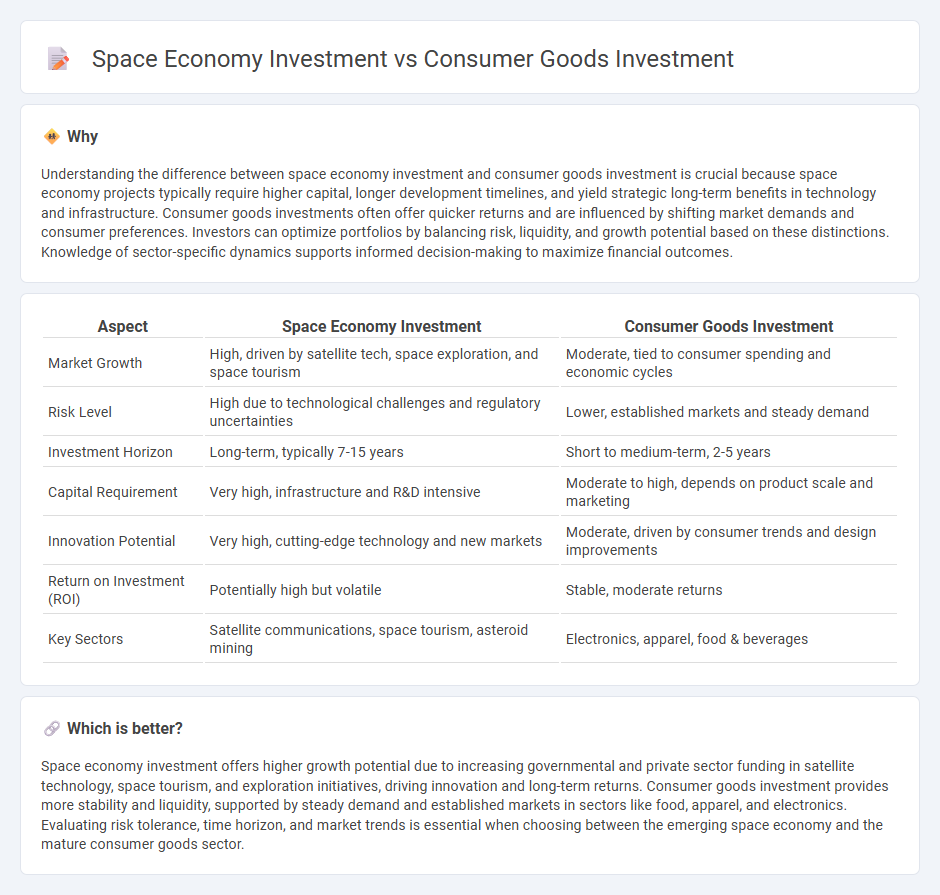 Space Economy Investment vs Consumer Goods Investment

Why

Understanding the difference between space economy investment and consumer goods investment is crucial because space economy projects typically require higher capital, longer development timelines, and yield strategic long-term benefits in technology and infrastructure. Consumer goods investments often offer quicker returns and are influenced by shifting market demands and consumer preferences. Investors can optimize portfolios by balancing risk, liquidity, and growth potential based on these distinctions. Knowledge of sector-specific dynamics supports informed decision-making to maximize financial outcomes.

| Aspect | Space Economy Investment | Consumer Goods Investment |
|---|---|---|
| Market Growth | High, driven by satellite tech, space exploration, and space tourism | Moderate, tied to consumer spending and economic cycles |
| Risk Level | High due to technological challenges and regulatory uncertainties | Lower, established markets and steady demand |
| Investment Horizon | Long-term, typically 7-15 years | Short to medium-term, 2-5 years |
| Capital Requirement | Very high, infrastructure and R&D intensive | Moderate to high, depends on product scale and marketing |
| Innovation Potential | Very high, cutting-edge technology and new markets | Moderate, driven by consumer trends and design improvements |
| Return on Investment (ROI) | Potentially high but volatile | Stable, moderate returns |
| Key Sectors | Satellite communications, space tourism, asteroid mining | Electronics, apparel, food & beverages |

Which is better?

Space economy investment offers higher growth potential due to increasing governmental and private sector funding in satellite technology, space tourism, and exploration initiatives, driving innovation and long-term returns. Consumer goods investment provides more stability and liquidity, supported by steady demand and established markets in sectors like food, apparel, and electronics. Evaluating risk tolerance, time horizon, and market trends is essential when choosing between the emerging space economy and the mature consumer goods sector.