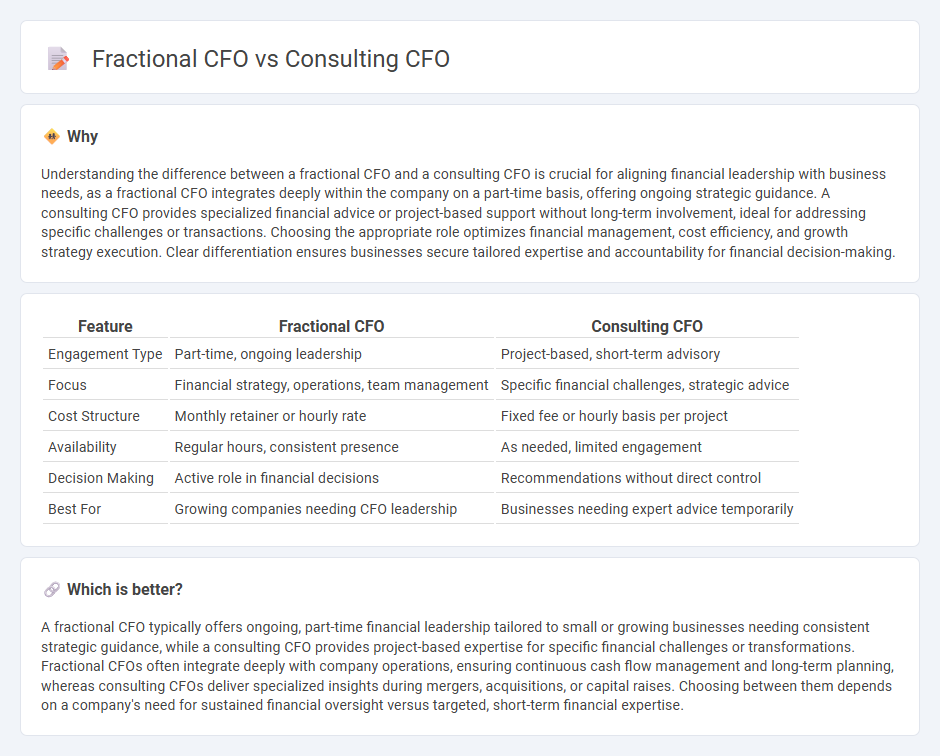 Fractional CFO vs Consulting CFO

Why

Understanding the difference between a fractional CFO and a consulting CFO is crucial for aligning financial leadership with business needs, as a fractional CFO integrates deeply within the company on a part-time basis, offering ongoing strategic guidance. A consulting CFO provides specialized financial advice or project-based support without long-term involvement, ideal for addressing specific challenges or transactions. Choosing the appropriate role optimizes financial management, cost efficiency, and growth strategy execution. Clear differentiation ensures businesses secure tailored expertise and accountability for financial decision-making.

| Feature | Fractional CFO | Consulting CFO |
|---|---|---|
| Engagement Type | Part-time, ongoing leadership | Project-based, short-term advisory |
| Focus | Financial strategy, operations, team management | Specific financial challenges, strategic advice |
| Cost Structure | Monthly retainer or hourly rate | Fixed fee or hourly basis per project |
| Availability | Regular hours, consistent presence | As needed, limited engagement |
| Decision Making | Active role in financial decisions | Recommendations without direct control |
| Best For | Growing companies needing CFO leadership | Businesses needing expert advice temporarily |

Which is better?

A fractional CFO typically offers ongoing, part-time financial leadership tailored to small or growing businesses needing consistent strategic guidance, while a consulting CFO provides project-based expertise for specific financial challenges or transformations. Fractional CFOs often integrate deeply with company operations, ensuring continuous cash flow management and long-term planning, whereas consulting CFOs deliver specialized insights during mergers, acquisitions, or capital raises. Choosing between them depends on a company's need for sustained financial oversight versus targeted, short-term financial expertise.