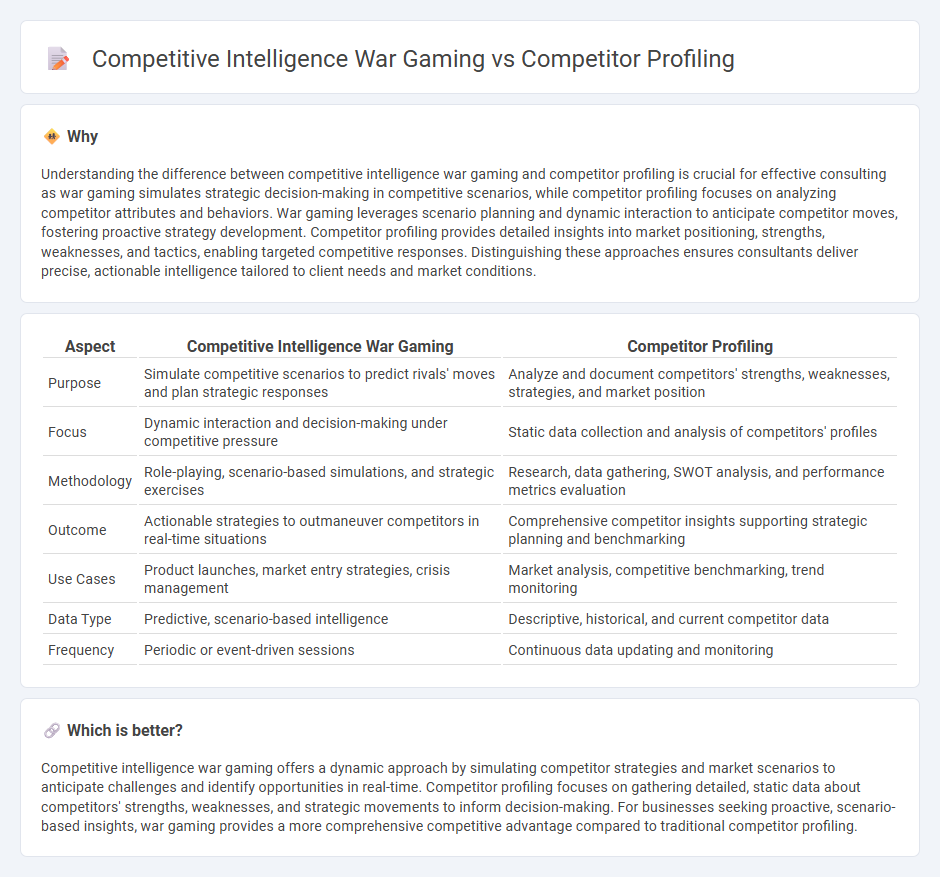 Competitive Intelligence War Gaming vs Competitor Profiling

Why

Understanding the difference between competitive intelligence war gaming and competitor profiling is crucial for effective consulting as war gaming simulates strategic decision-making in competitive scenarios, while competitor profiling focuses on analyzing competitor attributes and behaviors. War gaming leverages scenario planning and dynamic interaction to anticipate competitor moves, fostering proactive strategy development. Competitor profiling provides detailed insights into market positioning, strengths, weaknesses, and tactics, enabling targeted competitive responses. Distinguishing these approaches ensures consultants deliver precise, actionable intelligence tailored to client needs and market conditions.

| Aspect | Competitive Intelligence War Gaming | Competitor Profiling |
|---|---|---|
| Purpose | Simulate competitive scenarios to predict rivals' moves and plan strategic responses | Analyze and document competitors' strengths, weaknesses, strategies, and market position |
| Focus | Dynamic interaction and decision-making under competitive pressure | Static data collection and analysis of competitors' profiles |
| Methodology | Role-playing, scenario-based simulations, and strategic exercises | Research, data gathering, SWOT analysis, and performance metrics evaluation |
| Outcome | Actionable strategies to outmaneuver competitors in real-time situations | Comprehensive competitor insights supporting strategic planning and benchmarking |
| Use Cases | Product launches, market entry strategies, crisis management | Market analysis, competitive benchmarking, trend monitoring |
| Data Type | Predictive, scenario-based intelligence | Descriptive, historical, and current competitor data |
| Frequency | Periodic or event-driven sessions | Continuous data updating and monitoring |

Which is better?

Competitive intelligence war gaming offers a dynamic approach by simulating competitor strategies and market scenarios to anticipate challenges and identify opportunities in real-time. Competitor profiling focuses on gathering detailed, static data about competitors' strengths, weaknesses, and strategic movements to inform decision-making. For businesses seeking proactive, scenario-based insights, war gaming provides a more comprehensive competitive advantage compared to traditional competitor profiling.