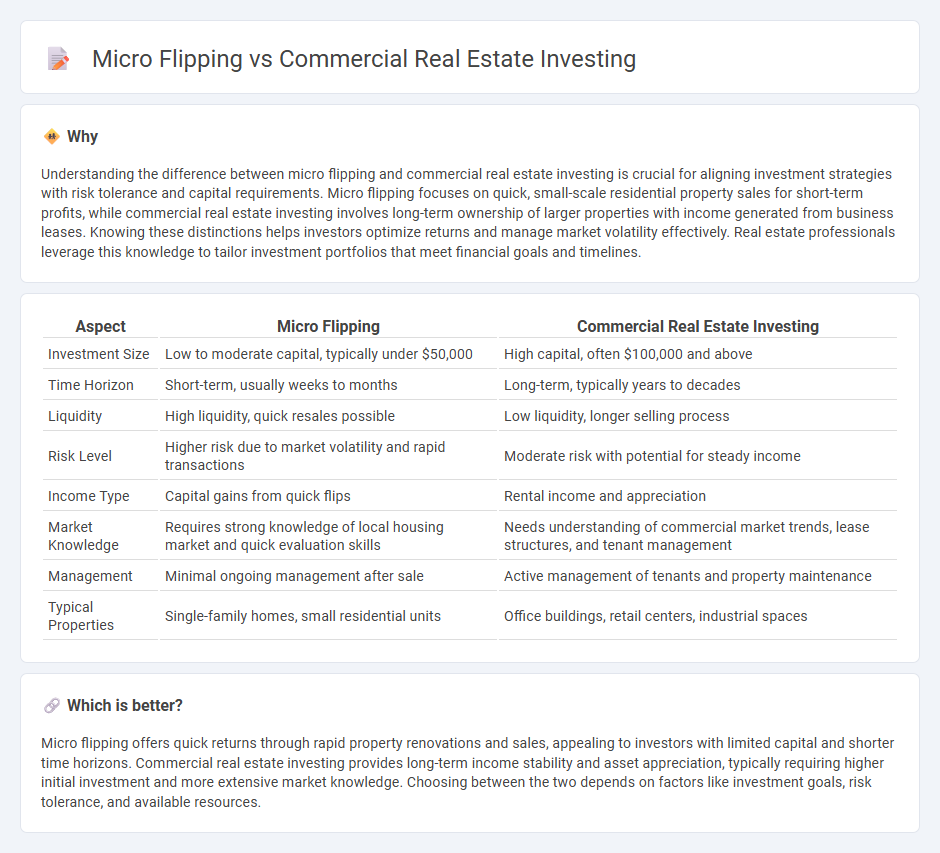 Micro Flipping vs Commercial Real Estate Investing

Why

Understanding the difference between micro flipping and commercial real estate investing is crucial for aligning investment strategies with risk tolerance and capital requirements. Micro flipping focuses on quick, small-scale residential property sales for short-term profits, while commercial real estate investing involves long-term ownership of larger properties with income generated from business leases. Knowing these distinctions helps investors optimize returns and manage market volatility effectively. Real estate professionals leverage this knowledge to tailor investment portfolios that meet financial goals and timelines.

| Aspect | Micro Flipping | Commercial Real Estate Investing |
|---|---|---|
| Investment Size | Low to moderate capital, typically under \$50,000 | High capital, often \$100,000 and above |
| Time Horizon | Short-term, usually weeks to months | Long-term, typically years to decades |
| Liquidity | High liquidity, quick resales possible | Low liquidity, longer selling process |
| Risk Level | Higher risk due to market volatility and rapid transactions | Moderate risk with potential for steady income |
| Income Type | Capital gains from quick flips | Rental income and appreciation |
| Market Knowledge | Requires strong knowledge of local housing market and quick evaluation skills | Needs understanding of commercial market trends, lease structures, and tenant management |
| Management | Minimal ongoing management after sale | Active management of tenants and property maintenance |
| Typical Properties | Single-family homes, small residential units | Office buildings, retail centers, industrial spaces |

Which is better?

Micro flipping offers quick returns through rapid property renovations and sales, appealing to investors with limited capital and shorter time horizons. Commercial real estate investing provides long-term income stability and asset appreciation, typically requiring higher initial investment and more extensive market knowledge. Choosing between the two depends on factors like investment goals, risk tolerance, and available resources.