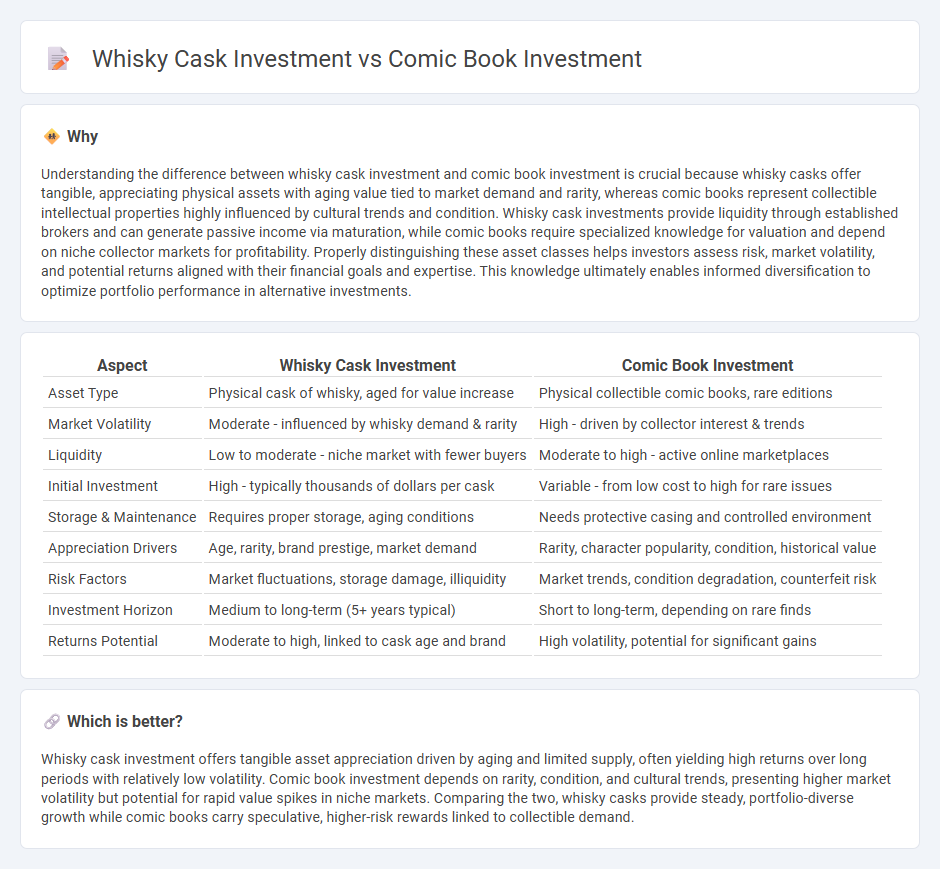 Whisky Cask Investment vs Comic Book Investment

Why

Understanding the difference between whisky cask investment and comic book investment is crucial because whisky casks offer tangible, appreciating physical assets with aging value tied to market demand and rarity, whereas comic books represent collectible intellectual properties highly influenced by cultural trends and condition. Whisky cask investments provide liquidity through established brokers and can generate passive income via maturation, while comic books require specialized knowledge for valuation and depend on niche collector markets for profitability. Properly distinguishing these asset classes helps investors assess risk, market volatility, and potential returns aligned with their financial goals and expertise. This knowledge ultimately enables informed diversification to optimize portfolio performance in alternative investments.

| Aspect | Whisky Cask Investment | Comic Book Investment |
|---|---|---|
| Asset Type | Physical cask of whisky, aged for value increase | Physical collectible comic books, rare editions |
| Market Volatility | Moderate - influenced by whisky demand & rarity | High - driven by collector interest & trends |
| Liquidity | Low to moderate - niche market with fewer buyers | Moderate to high - active online marketplaces |
| Initial Investment | High - typically thousands of dollars per cask | Variable - from low cost to high for rare issues |
| Storage & Maintenance | Requires proper storage, aging conditions | Needs protective casing and controlled environment |
| Appreciation Drivers | Age, rarity, brand prestige, market demand | Rarity, character popularity, condition, historical value |
| Risk Factors | Market fluctuations, storage damage, illiquidity | Market trends, condition degradation, counterfeit risk |
| Investment Horizon | Medium to long-term (5+ years typical) | Short to long-term, depending on rare finds |
| Returns Potential | Moderate to high, linked to cask age and brand | High volatility, potential for significant gains |

Which is better?

Whisky cask investment offers tangible asset appreciation driven by aging and limited supply, often yielding high returns over long periods with relatively low volatility. Comic book investment depends on rarity, condition, and cultural trends, presenting higher market volatility but potential for rapid value spikes in niche markets. Comparing the two, whisky casks provide steady, portfolio-diverse growth while comic books carry speculative, higher-risk rewards linked to collectible demand.