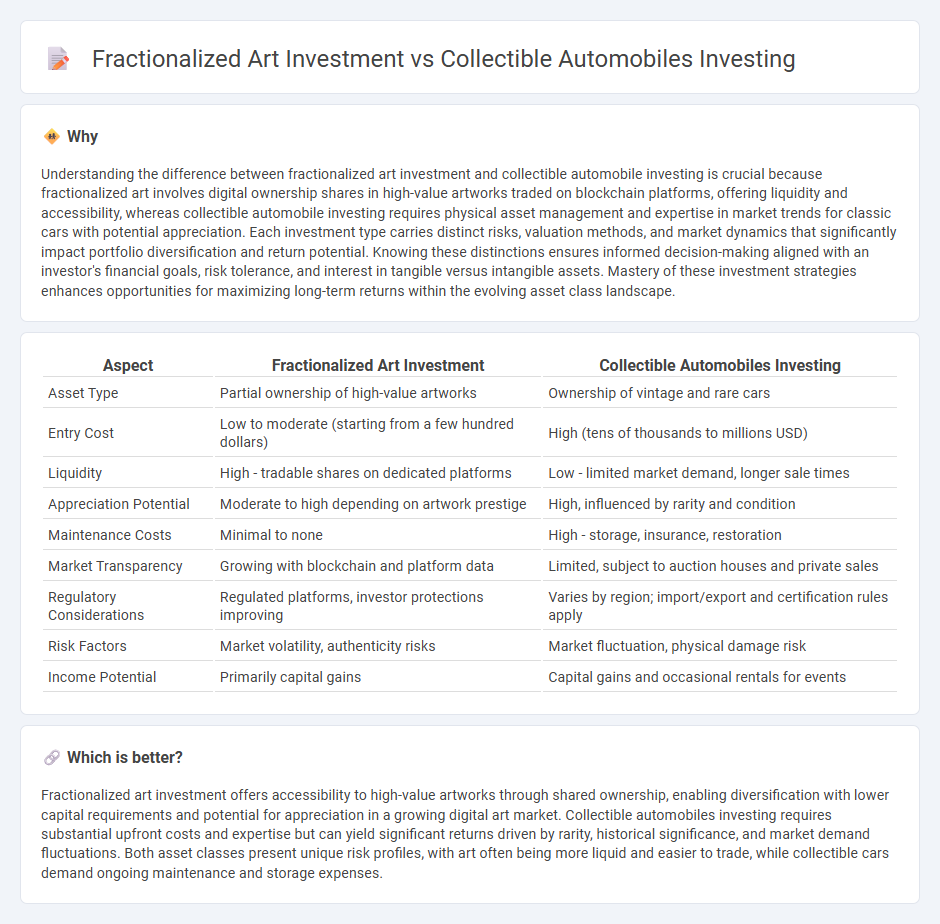 Fractionalized Art Investment vs Collectible Automobiles Investing

Why

Understanding the difference between fractionalized art investment and collectible automobile investing is crucial because fractionalized art involves digital ownership shares in high-value artworks traded on blockchain platforms, offering liquidity and accessibility, whereas collectible automobile investing requires physical asset management and expertise in market trends for classic cars with potential appreciation. Each investment type carries distinct risks, valuation methods, and market dynamics that significantly impact portfolio diversification and return potential. Knowing these distinctions ensures informed decision-making aligned with an investor's financial goals, risk tolerance, and interest in tangible versus intangible assets. Mastery of these investment strategies enhances opportunities for maximizing long-term returns within the evolving asset class landscape.

| Aspect | Fractionalized Art Investment | Collectible Automobiles Investing |
|---|---|---|
| Asset Type | Partial ownership of high-value artworks | Ownership of vintage and rare cars |
| Entry Cost | Low to moderate (starting from a few hundred dollars) | High (tens of thousands to millions USD) |
| Liquidity | High - tradable shares on dedicated platforms | Low - limited market demand, longer sale times |
| Appreciation Potential | Moderate to high depending on artwork prestige | High, influenced by rarity and condition |
| Maintenance Costs | Minimal to none | High - storage, insurance, restoration |
| Market Transparency | Growing with blockchain and platform data | Limited, subject to auction houses and private sales |
| Regulatory Considerations | Regulated platforms, investor protections improving | Varies by region; import/export and certification rules apply |
| Risk Factors | Market volatility, authenticity risks | Market fluctuation, physical damage risk |
| Income Potential | Primarily capital gains | Capital gains and occasional rentals for events |

Which is better?

Fractionalized art investment offers accessibility to high-value artworks through shared ownership, enabling diversification with lower capital requirements and potential for appreciation in a growing digital art market. Collectible automobiles investing requires substantial upfront costs and expertise but can yield significant returns driven by rarity, historical significance, and market demand fluctuations. Both asset classes present unique risk profiles, with art often being more liquid and easier to trade, while collectible cars demand ongoing maintenance and storage expenses.