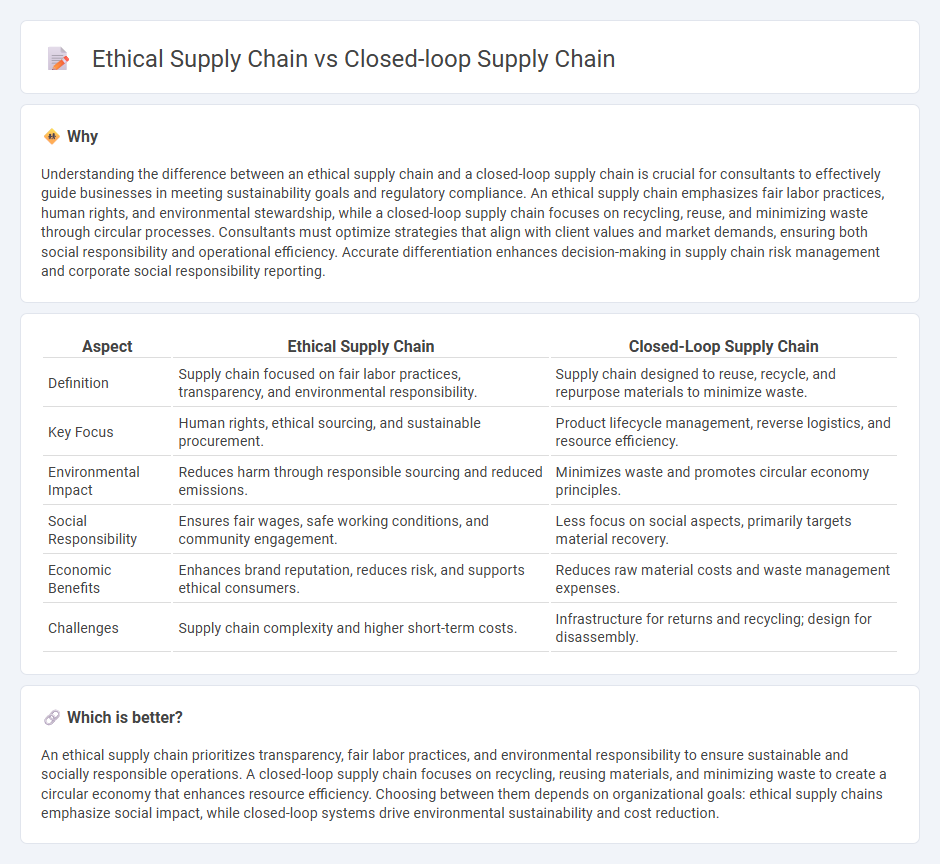 Ethical Supply Chain vs Closed-loop Supply Chain

Why

Understanding the difference between an ethical supply chain and a closed-loop supply chain is crucial for consultants to effectively guide businesses in meeting sustainability goals and regulatory compliance. An ethical supply chain emphasizes fair labor practices, human rights, and environmental stewardship, while a closed-loop supply chain focuses on recycling, reuse, and minimizing waste through circular processes. Consultants must optimize strategies that align with client values and market demands, ensuring both social responsibility and operational efficiency. Accurate differentiation enhances decision-making in supply chain risk management and corporate social responsibility reporting.

| Aspect | Ethical Supply Chain | Closed-Loop Supply Chain |
|---|---|---|
| Definition | Supply chain focused on fair labor practices, transparency, and environmental responsibility. | Supply chain designed to reuse, recycle, and repurpose materials to minimize waste. |
| Key Focus | Human rights, ethical sourcing, and sustainable procurement. | Product lifecycle management, reverse logistics, and resource efficiency. |
| Environmental Impact | Reduces harm through responsible sourcing and reduced emissions. | Minimizes waste and promotes circular economy principles. |
| Social Responsibility | Ensures fair wages, safe working conditions, and community engagement. | Less focus on social aspects, primarily targets material recovery. |
| Economic Benefits | Enhances brand reputation, reduces risk, and supports ethical consumers. | Reduces raw material costs and waste management expenses. |
| Challenges | Supply chain complexity and higher short-term costs. | Infrastructure for returns and recycling; design for disassembly. |

Which is better?

An ethical supply chain prioritizes transparency, fair labor practices, and environmental responsibility to ensure sustainable and socially responsible operations. A closed-loop supply chain focuses on recycling, reusing materials, and minimizing waste to create a circular economy that enhances resource efficiency. Choosing between them depends on organizational goals: ethical supply chains emphasize social impact, while closed-loop systems drive environmental sustainability and cost reduction.