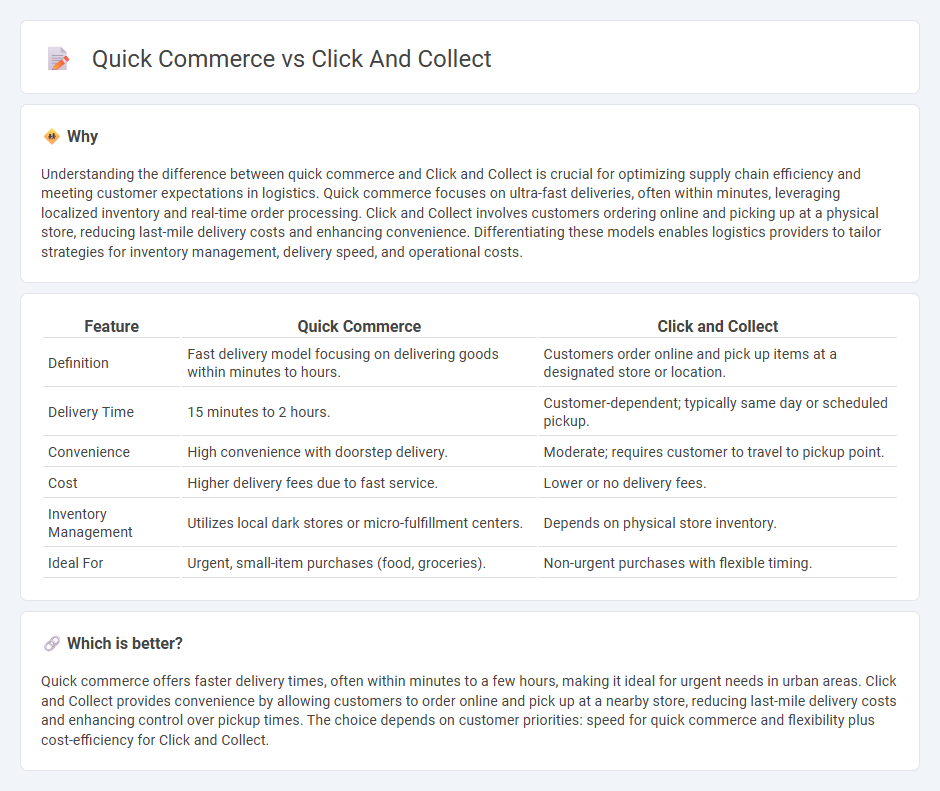 Quick Commerce vs Click And Collect

Why

Understanding the difference between quick commerce and Click and Collect is crucial for optimizing supply chain efficiency and meeting customer expectations in logistics. Quick commerce focuses on ultra-fast deliveries, often within minutes, leveraging localized inventory and real-time order processing. Click and Collect involves customers ordering online and picking up at a physical store, reducing last-mile delivery costs and enhancing convenience. Differentiating these models enables logistics providers to tailor strategies for inventory management, delivery speed, and operational costs.

| Feature | Quick Commerce | Click and Collect |
|---|---|---|
| Definition | Fast delivery model focusing on delivering goods within minutes to hours. | Customers order online and pick up items at a designated store or location. |
| Delivery Time | 15 minutes to 2 hours. | Customer-dependent; typically same day or scheduled pickup. |
| Convenience | High convenience with doorstep delivery. | Moderate; requires customer to travel to pickup point. |
| Cost | Higher delivery fees due to fast service. | Lower or no delivery fees. |
| Inventory Management | Utilizes local dark stores or micro-fulfillment centers. | Depends on physical store inventory. |
| Ideal For | Urgent, small-item purchases (food, groceries). | Non-urgent purchases with flexible timing. |

Which is better?

Quick commerce offers faster delivery times, often within minutes to a few hours, making it ideal for urgent needs in urban areas. Click and Collect provides convenience by allowing customers to order online and pick up at a nearby store, reducing last-mile delivery costs and enhancing control over pickup times. The choice depends on customer priorities: speed for quick commerce and flexibility plus cost-efficiency for Click and Collect.