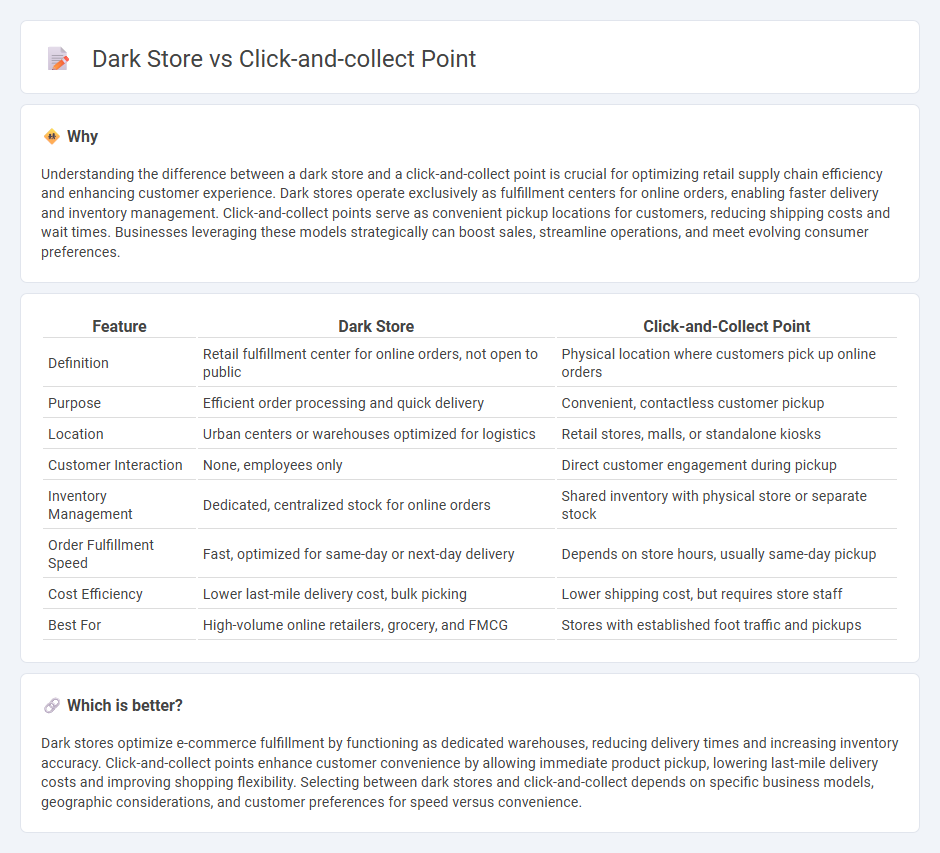 Dark Store vs Click-and-collect Point

Why

Understanding the difference between a dark store and a click-and-collect point is crucial for optimizing retail supply chain efficiency and enhancing customer experience. Dark stores operate exclusively as fulfillment centers for online orders, enabling faster delivery and inventory management. Click-and-collect points serve as convenient pickup locations for customers, reducing shipping costs and wait times. Businesses leveraging these models strategically can boost sales, streamline operations, and meet evolving consumer preferences.

| Feature | Dark Store | Click-and-Collect Point |
|---|---|---|
| Definition | Retail fulfillment center for online orders, not open to public | Physical location where customers pick up online orders |
| Purpose | Efficient order processing and quick delivery | Convenient, contactless customer pickup |
| Location | Urban centers or warehouses optimized for logistics | Retail stores, malls, or standalone kiosks |
| Customer Interaction | None, employees only | Direct customer engagement during pickup |
| Inventory Management | Dedicated, centralized stock for online orders | Shared inventory with physical store or separate stock |
| Order Fulfillment Speed | Fast, optimized for same-day or next-day delivery | Depends on store hours, usually same-day pickup |
| Cost Efficiency | Lower last-mile delivery cost, bulk picking | Lower shipping cost, but requires store staff |
| Best For | High-volume online retailers, grocery, and FMCG | Stores with established foot traffic and pickups |

Which is better?

Dark stores optimize e-commerce fulfillment by functioning as dedicated warehouses, reducing delivery times and increasing inventory accuracy. Click-and-collect points enhance customer convenience by allowing immediate product pickup, lowering last-mile delivery costs and improving shopping flexibility. Selecting between dark stores and click-and-collect depends on specific business models, geographic considerations, and customer preferences for speed versus convenience.