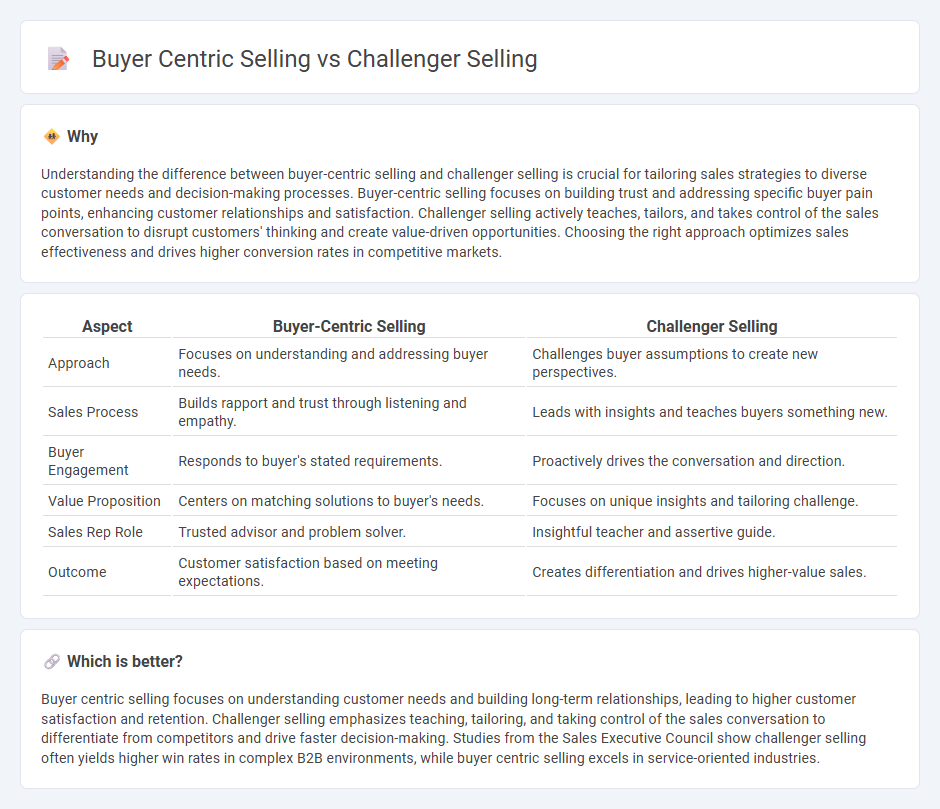 Buyer Centric Selling vs Challenger Selling

Why

Understanding the difference between buyer-centric selling and challenger selling is crucial for tailoring sales strategies to diverse customer needs and decision-making processes. Buyer-centric selling focuses on building trust and addressing specific buyer pain points, enhancing customer relationships and satisfaction. Challenger selling actively teaches, tailors, and takes control of the sales conversation to disrupt customers' thinking and create value-driven opportunities. Choosing the right approach optimizes sales effectiveness and drives higher conversion rates in competitive markets.

| Aspect | Buyer-Centric Selling | Challenger Selling |
|---|---|---|
| Approach | Focuses on understanding and addressing buyer needs. | Challenges buyer assumptions to create new perspectives. |
| Sales Process | Builds rapport and trust through listening and empathy. | Leads with insights and teaches buyers something new. |
| Buyer Engagement | Responds to buyer's stated requirements. | Proactively drives the conversation and direction. |
| Value Proposition | Centers on matching solutions to buyer's needs. | Focuses on unique insights and tailoring challenge. |
| Sales Rep Role | Trusted advisor and problem solver. | Insightful teacher and assertive guide. |
| Outcome | Customer satisfaction based on meeting expectations. | Creates differentiation and drives higher-value sales. |

Which is better?

Buyer centric selling focuses on understanding customer needs and building long-term relationships, leading to higher customer satisfaction and retention. Challenger selling emphasizes teaching, tailoring, and taking control of the sales conversation to differentiate from competitors and drive faster decision-making. Studies from the Sales Executive Council show challenger selling often yields higher win rates in complex B2B environments, while buyer centric selling excels in service-oriented industries.