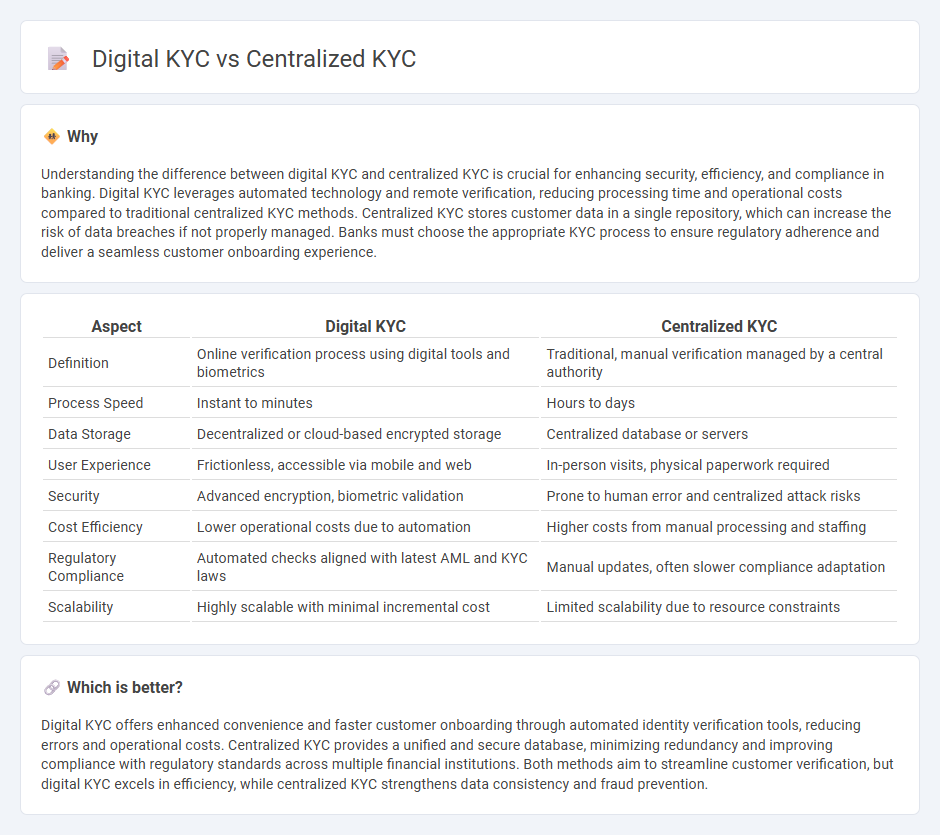 Digital KYC vs Centralized KYC

Why

Understanding the difference between digital KYC and centralized KYC is crucial for enhancing security, efficiency, and compliance in banking. Digital KYC leverages automated technology and remote verification, reducing processing time and operational costs compared to traditional centralized KYC methods. Centralized KYC stores customer data in a single repository, which can increase the risk of data breaches if not properly managed. Banks must choose the appropriate KYC process to ensure regulatory adherence and deliver a seamless customer onboarding experience.

| Aspect | Digital KYC | Centralized KYC |
|---|---|---|
| Definition | Online verification process using digital tools and biometrics | Traditional, manual verification managed by a central authority |
| Process Speed | Instant to minutes | Hours to days |
| Data Storage | Decentralized or cloud-based encrypted storage | Centralized database or servers |
| User Experience | Frictionless, accessible via mobile and web | In-person visits, physical paperwork required |
| Security | Advanced encryption, biometric validation | Prone to human error and centralized attack risks |
| Cost Efficiency | Lower operational costs due to automation | Higher costs from manual processing and staffing |
| Regulatory Compliance | Automated checks aligned with latest AML and KYC laws | Manual updates, often slower compliance adaptation |
| Scalability | Highly scalable with minimal incremental cost | Limited scalability due to resource constraints |

Which is better?

Digital KYC offers enhanced convenience and faster customer onboarding through automated identity verification tools, reducing errors and operational costs. Centralized KYC provides a unified and secure database, minimizing redundancy and improving compliance with regulatory standards across multiple financial institutions. Both methods aim to streamline customer verification, but digital KYC excels in efficiency, while centralized KYC strengthens data consistency and fraud prevention.