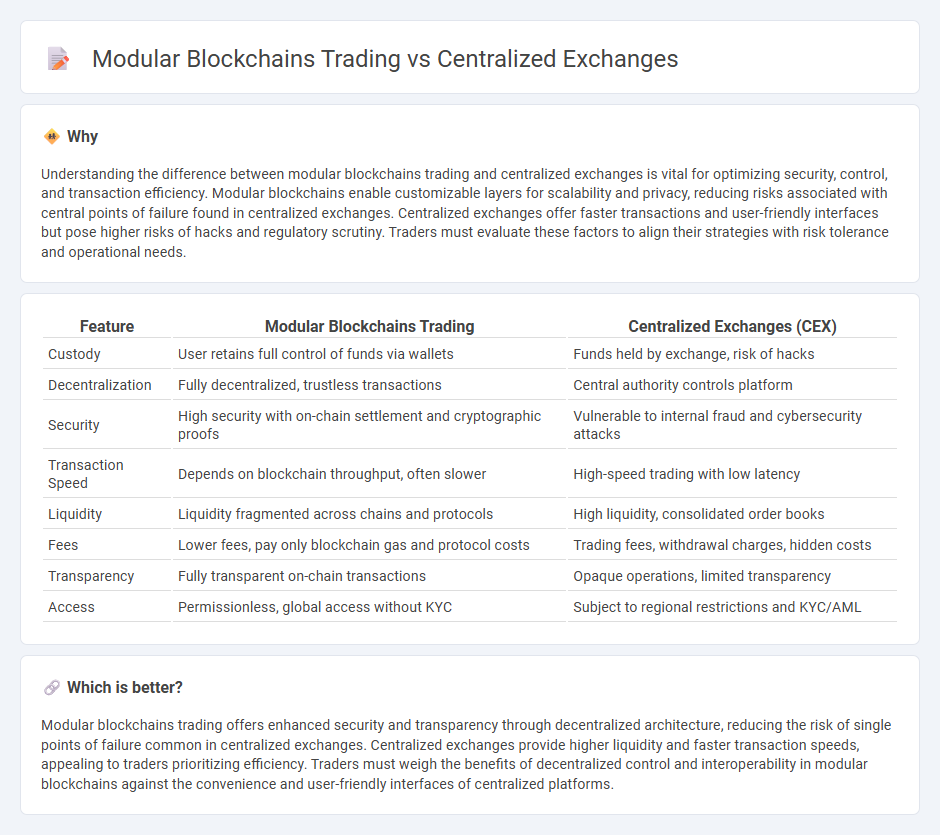 Modular Blockchains Trading vs Centralized Exchanges

Why

Understanding the difference between modular blockchains trading and centralized exchanges is vital for optimizing security, control, and transaction efficiency. Modular blockchains enable customizable layers for scalability and privacy, reducing risks associated with central points of failure found in centralized exchanges. Centralized exchanges offer faster transactions and user-friendly interfaces but pose higher risks of hacks and regulatory scrutiny. Traders must evaluate these factors to align their strategies with risk tolerance and operational needs.

| Feature | Modular Blockchains Trading | Centralized Exchanges (CEX) |
|---|---|---|
| Custody | User retains full control of funds via wallets | Funds held by exchange, risk of hacks |
| Decentralization | Fully decentralized, trustless transactions | Central authority controls platform |
| Security | High security with on-chain settlement and cryptographic proofs | Vulnerable to internal fraud and cybersecurity attacks |
| Transaction Speed | Depends on blockchain throughput, often slower | High-speed trading with low latency |
| Liquidity | Liquidity fragmented across chains and protocols | High liquidity, consolidated order books |
| Fees | Lower fees, pay only blockchain gas and protocol costs | Trading fees, withdrawal charges, hidden costs |
| Transparency | Fully transparent on-chain transactions | Opaque operations, limited transparency |
| Access | Permissionless, global access without KYC | Subject to regional restrictions and KYC/AML |

Which is better?

Modular blockchains trading offers enhanced security and transparency through decentralized architecture, reducing the risk of single points of failure common in centralized exchanges. Centralized exchanges provide higher liquidity and faster transaction speeds, appealing to traders prioritizing efficiency. Traders must weigh the benefits of decentralized control and interoperability in modular blockchains against the convenience and user-friendly interfaces of centralized platforms.