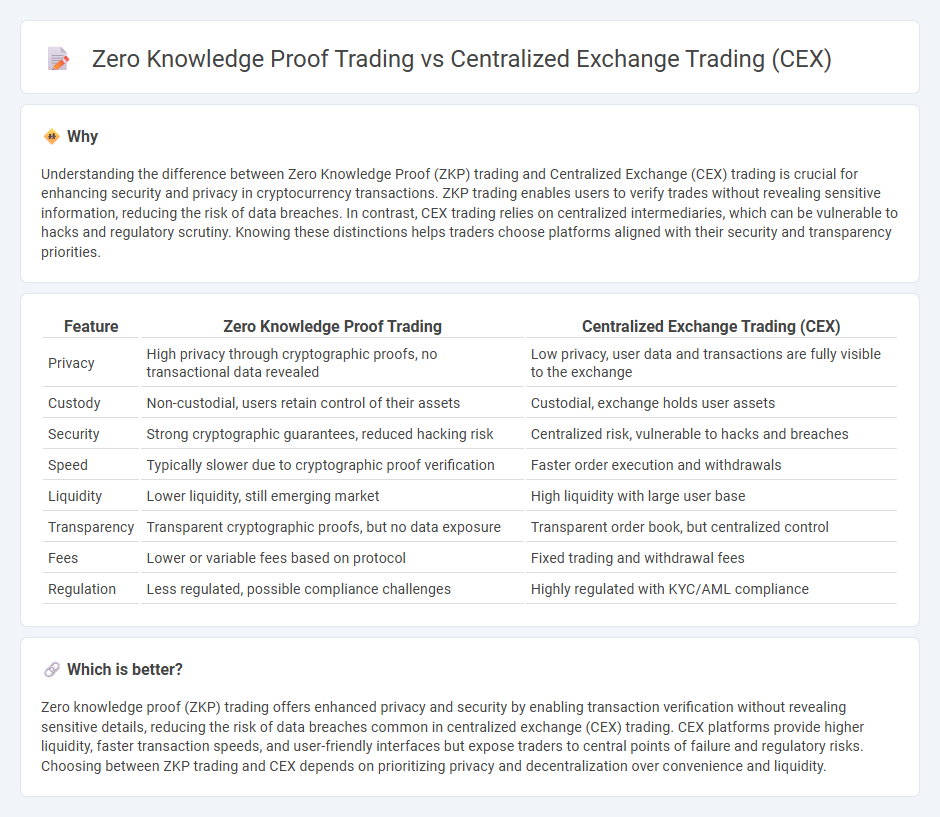 Zero Knowledge Proof Trading vs Centralized Exchange Trading (CEX)

Why

Understanding the difference between Zero Knowledge Proof (ZKP) trading and Centralized Exchange (CEX) trading is crucial for enhancing security and privacy in cryptocurrency transactions. ZKP trading enables users to verify trades without revealing sensitive information, reducing the risk of data breaches. In contrast, CEX trading relies on centralized intermediaries, which can be vulnerable to hacks and regulatory scrutiny. Knowing these distinctions helps traders choose platforms aligned with their security and transparency priorities.

| Feature | Zero Knowledge Proof Trading | Centralized Exchange Trading (CEX) |
|---|---|---|
| Privacy | High privacy through cryptographic proofs, no transactional data revealed | Low privacy, user data and transactions are fully visible to the exchange |
| Custody | Non-custodial, users retain control of their assets | Custodial, exchange holds user assets |
| Security | Strong cryptographic guarantees, reduced hacking risk | Centralized risk, vulnerable to hacks and breaches |
| Speed | Typically slower due to cryptographic proof verification | Faster order execution and withdrawals |
| Liquidity | Lower liquidity, still emerging market | High liquidity with large user base |
| Transparency | Transparent cryptographic proofs, but no data exposure | Transparent order book, but centralized control |
| Fees | Lower or variable fees based on protocol | Fixed trading and withdrawal fees |
| Regulation | Less regulated, possible compliance challenges | Highly regulated with KYC/AML compliance |

Which is better?

Zero knowledge proof (ZKP) trading offers enhanced privacy and security by enabling transaction verification without revealing sensitive details, reducing the risk of data breaches common in centralized exchange (CEX) trading. CEX platforms provide higher liquidity, faster transaction speeds, and user-friendly interfaces but expose traders to central points of failure and regulatory risks. Choosing between ZKP trading and CEX depends on prioritizing privacy and decentralization over convenience and liquidity.