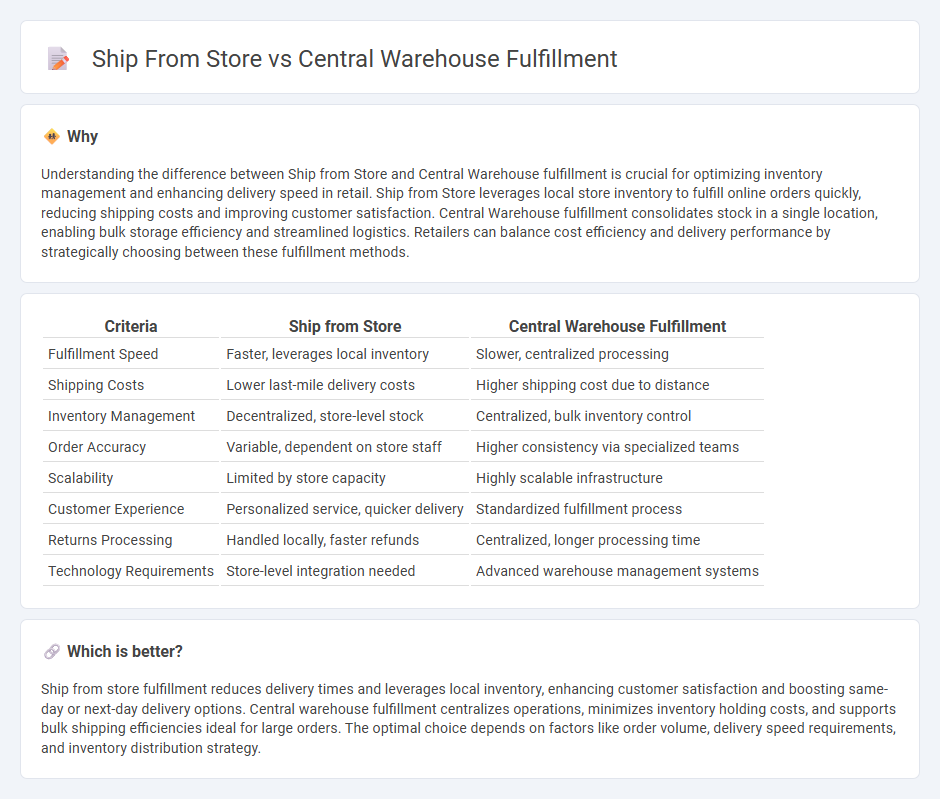 Ship From Store vs Central Warehouse Fulfillment

Why

Understanding the difference between Ship from Store and Central Warehouse fulfillment is crucial for optimizing inventory management and enhancing delivery speed in retail. Ship from Store leverages local store inventory to fulfill online orders quickly, reducing shipping costs and improving customer satisfaction. Central Warehouse fulfillment consolidates stock in a single location, enabling bulk storage efficiency and streamlined logistics. Retailers can balance cost efficiency and delivery performance by strategically choosing between these fulfillment methods.

| Criteria | Ship from Store | Central Warehouse Fulfillment |
|---|---|---|
| Fulfillment Speed | Faster, leverages local inventory | Slower, centralized processing |
| Shipping Costs | Lower last-mile delivery costs | Higher shipping cost due to distance |
| Inventory Management | Decentralized, store-level stock | Centralized, bulk inventory control |
| Order Accuracy | Variable, dependent on store staff | Higher consistency via specialized teams |
| Scalability | Limited by store capacity | Highly scalable infrastructure |
| Customer Experience | Personalized service, quicker delivery | Standardized fulfillment process |
| Returns Processing | Handled locally, faster refunds | Centralized, longer processing time |
| Technology Requirements | Store-level integration needed | Advanced warehouse management systems |

Which is better?

Ship from store fulfillment reduces delivery times and leverages local inventory, enhancing customer satisfaction and boosting same-day or next-day delivery options. Central warehouse fulfillment centralizes operations, minimizes inventory holding costs, and supports bulk shipping efficiencies ideal for large orders. The optimal choice depends on factors like order volume, delivery speed requirements, and inventory distribution strategy.