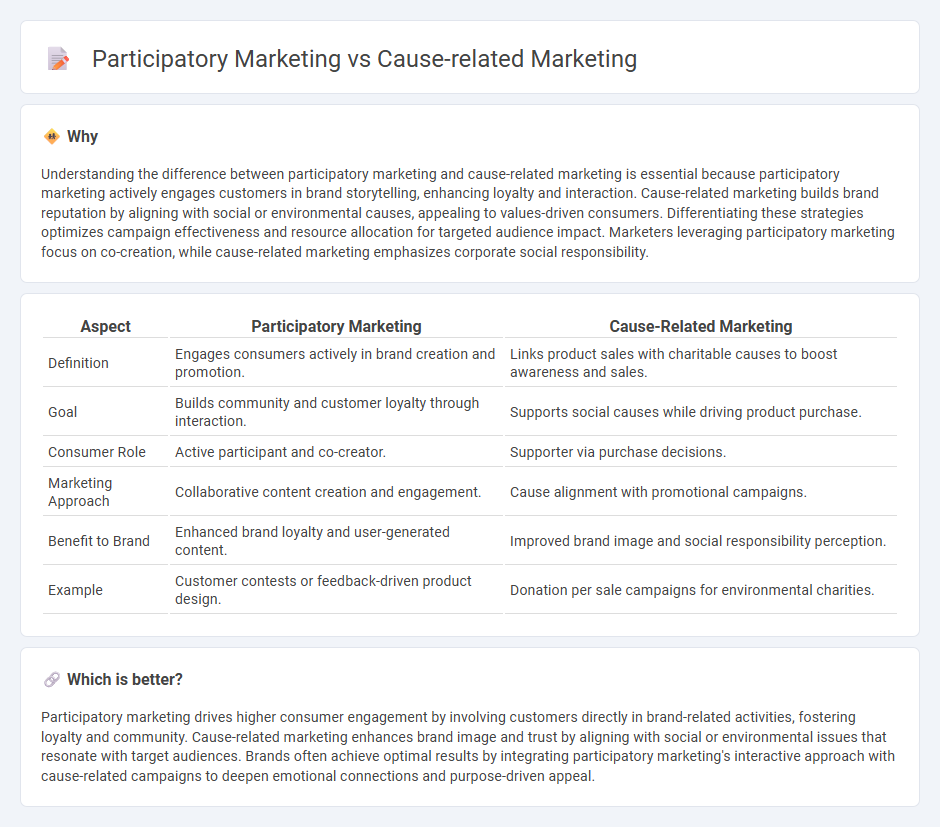 Participatory Marketing vs Cause-related Marketing

Why

Understanding the difference between participatory marketing and cause-related marketing is essential because participatory marketing actively engages customers in brand storytelling, enhancing loyalty and interaction. Cause-related marketing builds brand reputation by aligning with social or environmental causes, appealing to values-driven consumers. Differentiating these strategies optimizes campaign effectiveness and resource allocation for targeted audience impact. Marketers leveraging participatory marketing focus on co-creation, while cause-related marketing emphasizes corporate social responsibility.

| Aspect | Participatory Marketing | Cause-Related Marketing |
|---|---|---|
| Definition | Engages consumers actively in brand creation and promotion. | Links product sales with charitable causes to boost awareness and sales. |
| Goal | Builds community and customer loyalty through interaction. | Supports social causes while driving product purchase. |
| Consumer Role | Active participant and co-creator. | Supporter via purchase decisions. |
| Marketing Approach | Collaborative content creation and engagement. | Cause alignment with promotional campaigns. |
| Benefit to Brand | Enhanced brand loyalty and user-generated content. | Improved brand image and social responsibility perception. |
| Example | Customer contests or feedback-driven product design. | Donation per sale campaigns for environmental charities. |

Which is better?

Participatory marketing drives higher consumer engagement by involving customers directly in brand-related activities, fostering loyalty and community. Cause-related marketing enhances brand image and trust by aligning with social or environmental issues that resonate with target audiences. Brands often achieve optimal results by integrating participatory marketing's interactive approach with cause-related campaigns to deepen emotional connections and purpose-driven appeal.