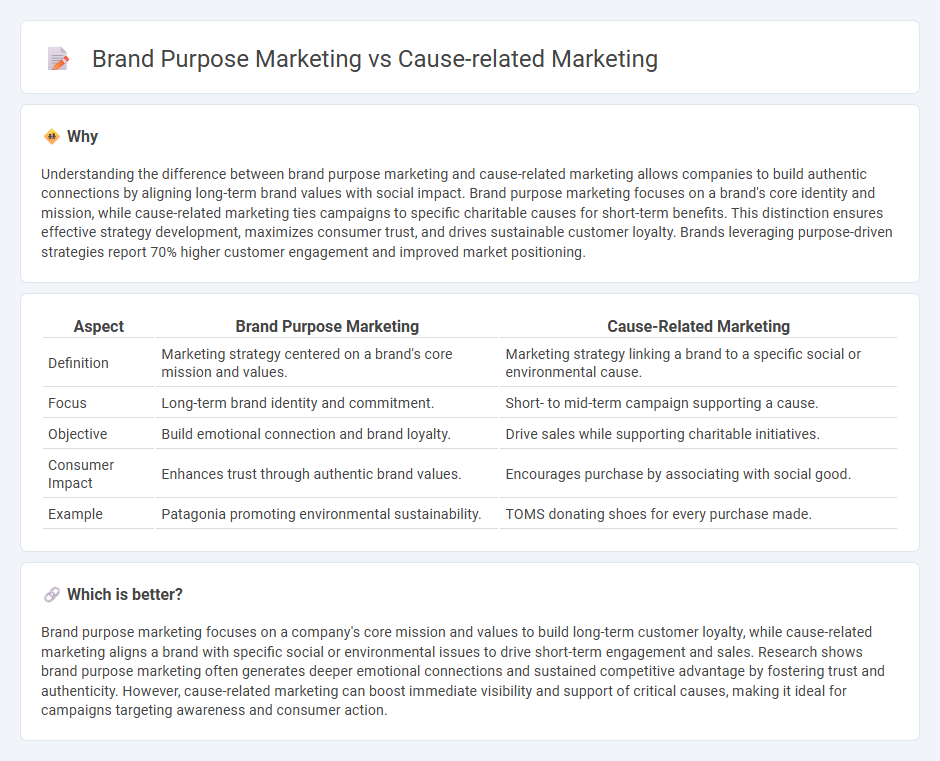 Brand Purpose Marketing vs Cause-related Marketing

Why

Understanding the difference between brand purpose marketing and cause-related marketing allows companies to build authentic connections by aligning long-term brand values with social impact. Brand purpose marketing focuses on a brand's core identity and mission, while cause-related marketing ties campaigns to specific charitable causes for short-term benefits. This distinction ensures effective strategy development, maximizes consumer trust, and drives sustainable customer loyalty. Brands leveraging purpose-driven strategies report 70% higher customer engagement and improved market positioning.

| Aspect | Brand Purpose Marketing | Cause-Related Marketing |
|---|---|---|
| Definition | Marketing strategy centered on a brand's core mission and values. | Marketing strategy linking a brand to a specific social or environmental cause. |
| Focus | Long-term brand identity and commitment. | Short- to mid-term campaign supporting a cause. |
| Objective | Build emotional connection and brand loyalty. | Drive sales while supporting charitable initiatives. |
| Consumer Impact | Enhances trust through authentic brand values. | Encourages purchase by associating with social good. |
| Example | Patagonia promoting environmental sustainability. | TOMS donating shoes for every purchase made. |

Which is better?

Brand purpose marketing focuses on a company's core mission and values to build long-term customer loyalty, while cause-related marketing aligns a brand with specific social or environmental issues to drive short-term engagement and sales. Research shows brand purpose marketing often generates deeper emotional connections and sustained competitive advantage by fostering trust and authenticity. However, cause-related marketing can boost immediate visibility and support of critical causes, making it ideal for campaigns targeting awareness and consumer action.