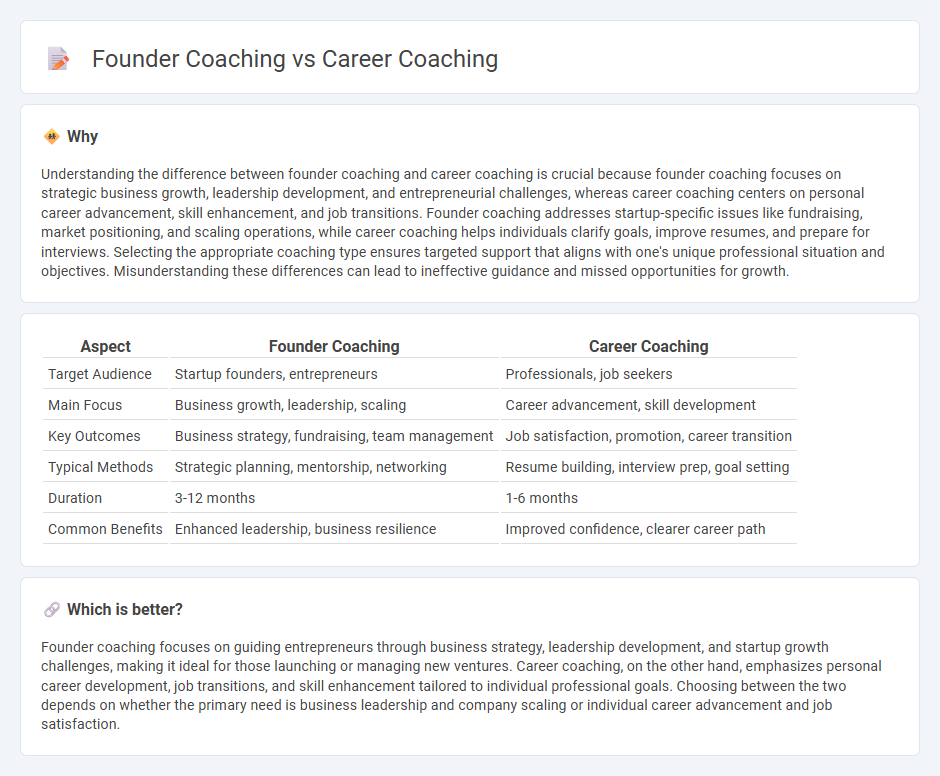 Founder Coaching vs Career Coaching

Why

Understanding the difference between founder coaching and career coaching is crucial because founder coaching focuses on strategic business growth, leadership development, and entrepreneurial challenges, whereas career coaching centers on personal career advancement, skill enhancement, and job transitions. Founder coaching addresses startup-specific issues like fundraising, market positioning, and scaling operations, while career coaching helps individuals clarify goals, improve resumes, and prepare for interviews. Selecting the appropriate coaching type ensures targeted support that aligns with one's unique professional situation and objectives. Misunderstanding these differences can lead to ineffective guidance and missed opportunities for growth.

| Aspect | Founder Coaching | Career Coaching |
|---|---|---|
| Target Audience | Startup founders, entrepreneurs | Professionals, job seekers |
| Main Focus | Business growth, leadership, scaling | Career advancement, skill development |
| Key Outcomes | Business strategy, fundraising, team management | Job satisfaction, promotion, career transition |
| Typical Methods | Strategic planning, mentorship, networking | Resume building, interview prep, goal setting |
| Duration | 3-12 months | 1-6 months |
| Common Benefits | Enhanced leadership, business resilience | Improved confidence, clearer career path |

Which is better?

Founder coaching focuses on guiding entrepreneurs through business strategy, leadership development, and startup growth challenges, making it ideal for those launching or managing new ventures. Career coaching, on the other hand, emphasizes personal career development, job transitions, and skill enhancement tailored to individual professional goals. Choosing between the two depends on whether the primary need is business leadership and company scaling or individual career advancement and job satisfaction.