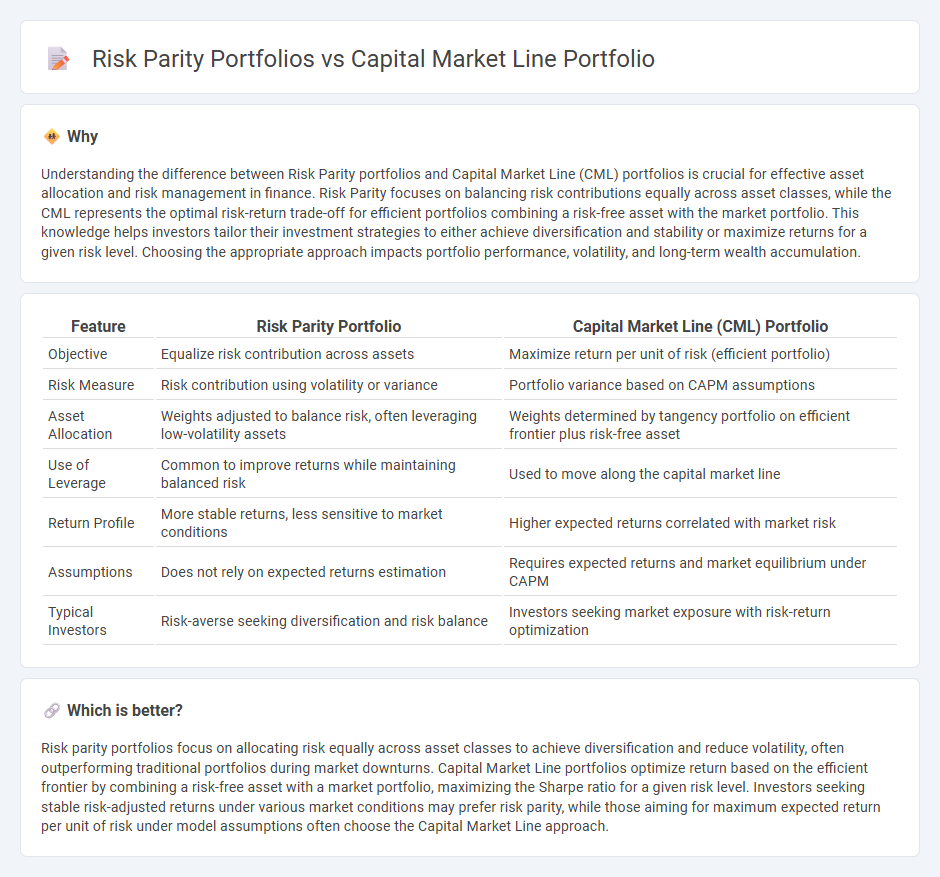 Risk Parity Portfolios vs Capital Market Line Portfolio

Why

Understanding the difference between Risk Parity portfolios and Capital Market Line (CML) portfolios is crucial for effective asset allocation and risk management in finance. Risk Parity focuses on balancing risk contributions equally across asset classes, while the CML represents the optimal risk-return trade-off for efficient portfolios combining a risk-free asset with the market portfolio. This knowledge helps investors tailor their investment strategies to either achieve diversification and stability or maximize returns for a given risk level. Choosing the appropriate approach impacts portfolio performance, volatility, and long-term wealth accumulation.

| Feature | Risk Parity Portfolio | Capital Market Line (CML) Portfolio |
|---|---|---|
| Objective | Equalize risk contribution across assets | Maximize return per unit of risk (efficient portfolio) |
| Risk Measure | Risk contribution using volatility or variance | Portfolio variance based on CAPM assumptions |
| Asset Allocation | Weights adjusted to balance risk, often leveraging low-volatility assets | Weights determined by tangency portfolio on efficient frontier plus risk-free asset |
| Use of Leverage | Common to improve returns while maintaining balanced risk | Used to move along the capital market line |
| Return Profile | More stable returns, less sensitive to market conditions | Higher expected returns correlated with market risk |
| Assumptions | Does not rely on expected returns estimation | Requires expected returns and market equilibrium under CAPM |
| Typical Investors | Risk-averse seeking diversification and risk balance | Investors seeking market exposure with risk-return optimization |

Which is better?

Risk parity portfolios focus on allocating risk equally across asset classes to achieve diversification and reduce volatility, often outperforming traditional portfolios during market downturns. Capital Market Line portfolios optimize return based on the efficient frontier by combining a risk-free asset with a market portfolio, maximizing the Sharpe ratio for a given risk level. Investors seeking stable risk-adjusted returns under various market conditions may prefer risk parity, while those aiming for maximum expected return per unit of risk under model assumptions often choose the Capital Market Line approach.