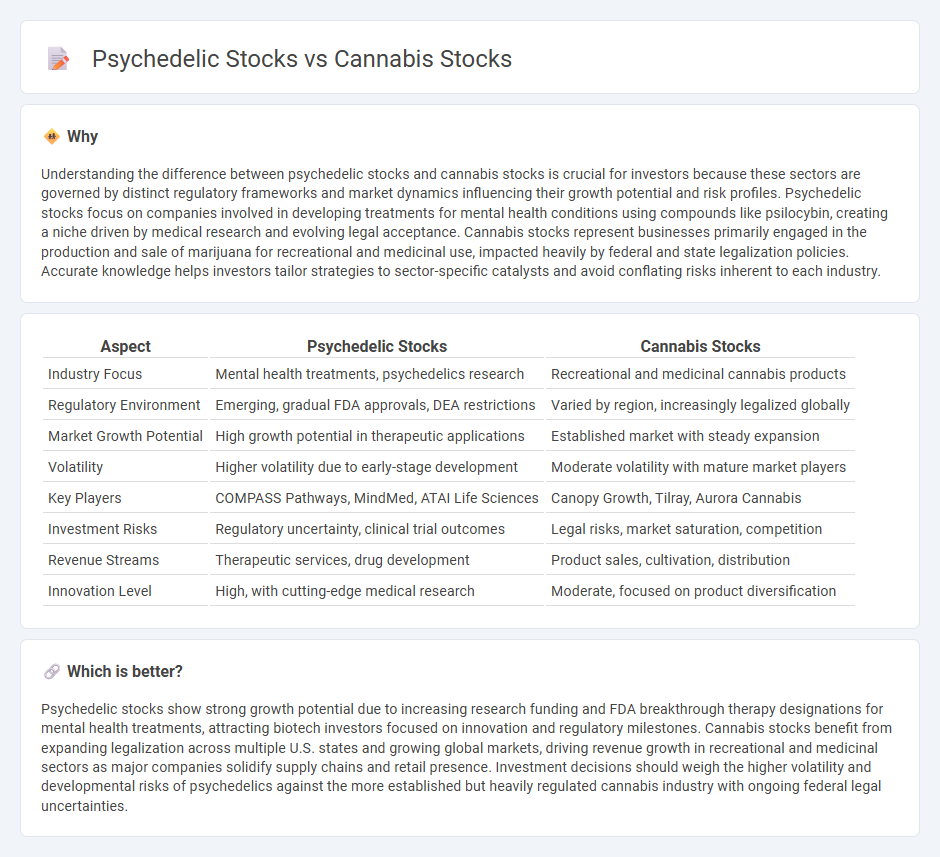 Psychedelic Stocks vs Cannabis Stocks

Why

Understanding the difference between psychedelic stocks and cannabis stocks is crucial for investors because these sectors are governed by distinct regulatory frameworks and market dynamics influencing their growth potential and risk profiles. Psychedelic stocks focus on companies involved in developing treatments for mental health conditions using compounds like psilocybin, creating a niche driven by medical research and evolving legal acceptance. Cannabis stocks represent businesses primarily engaged in the production and sale of marijuana for recreational and medicinal use, impacted heavily by federal and state legalization policies. Accurate knowledge helps investors tailor strategies to sector-specific catalysts and avoid conflating risks inherent to each industry.

| Aspect | Psychedelic Stocks | Cannabis Stocks |
|---|---|---|
| Industry Focus | Mental health treatments, psychedelics research | Recreational and medicinal cannabis products |
| Regulatory Environment | Emerging, gradual FDA approvals, DEA restrictions | Varied by region, increasingly legalized globally |
| Market Growth Potential | High growth potential in therapeutic applications | Established market with steady expansion |
| Volatility | Higher volatility due to early-stage development | Moderate volatility with mature market players |
| Key Players | COMPASS Pathways, MindMed, ATAI Life Sciences | Canopy Growth, Tilray, Aurora Cannabis |
| Investment Risks | Regulatory uncertainty, clinical trial outcomes | Legal risks, market saturation, competition |
| Revenue Streams | Therapeutic services, drug development | Product sales, cultivation, distribution |
| Innovation Level | High, with cutting-edge medical research | Moderate, focused on product diversification |

Which is better?

Psychedelic stocks show strong growth potential due to increasing research funding and FDA breakthrough therapy designations for mental health treatments, attracting biotech investors focused on innovation and regulatory milestones. Cannabis stocks benefit from expanding legalization across multiple U.S. states and growing global markets, driving revenue growth in recreational and medicinal sectors as major companies solidify supply chains and retail presence. Investment decisions should weigh the higher volatility and developmental risks of psychedelics against the more established but heavily regulated cannabis industry with ongoing federal legal uncertainties.