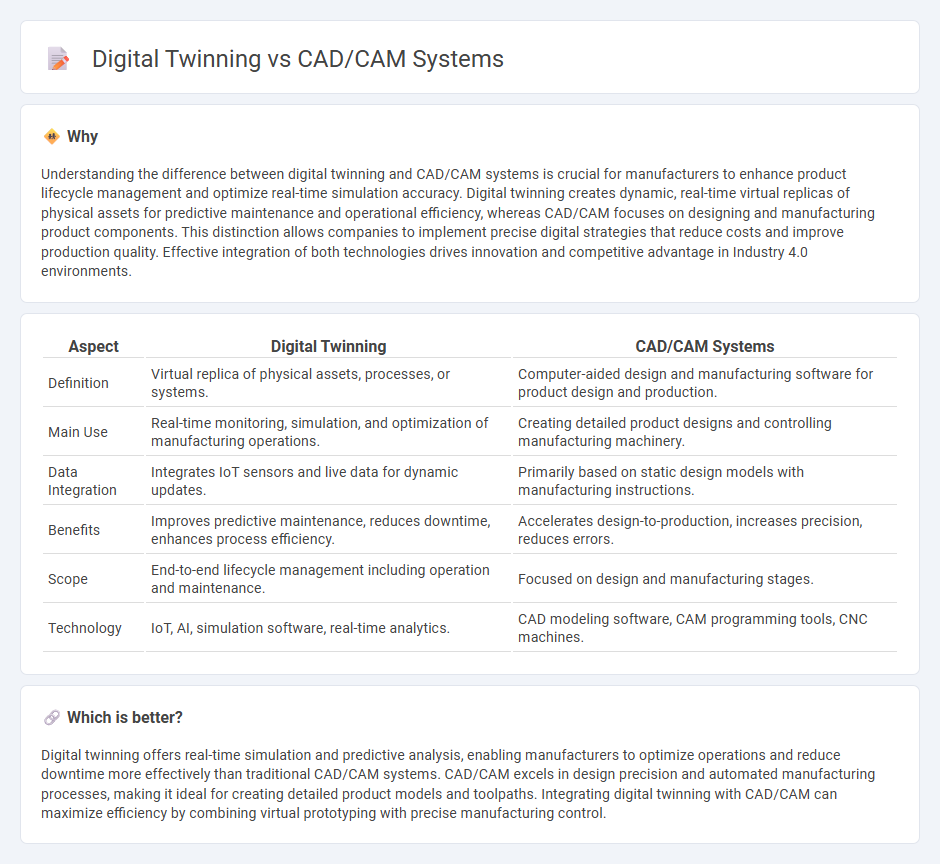 Digital Twinning vs CAD/CAM Systems

Why

Understanding the difference between digital twinning and CAD/CAM systems is crucial for manufacturers to enhance product lifecycle management and optimize real-time simulation accuracy. Digital twinning creates dynamic, real-time virtual replicas of physical assets for predictive maintenance and operational efficiency, whereas CAD/CAM focuses on designing and manufacturing product components. This distinction allows companies to implement precise digital strategies that reduce costs and improve production quality. Effective integration of both technologies drives innovation and competitive advantage in Industry 4.0 environments.

| Aspect | Digital Twinning | CAD/CAM Systems |
|---|---|---|
| Definition | Virtual replica of physical assets, processes, or systems. | Computer-aided design and manufacturing software for product design and production. |
| Main Use | Real-time monitoring, simulation, and optimization of manufacturing operations. | Creating detailed product designs and controlling manufacturing machinery. |
| Data Integration | Integrates IoT sensors and live data for dynamic updates. | Primarily based on static design models with manufacturing instructions. |
| Benefits | Improves predictive maintenance, reduces downtime, enhances process efficiency. | Accelerates design-to-production, increases precision, reduces errors. |
| Scope | End-to-end lifecycle management including operation and maintenance. | Focused on design and manufacturing stages. |
| Technology | IoT, AI, simulation software, real-time analytics. | CAD modeling software, CAM programming tools, CNC machines. |

Which is better?

Digital twinning offers real-time simulation and predictive analysis, enabling manufacturers to optimize operations and reduce downtime more effectively than traditional CAD/CAM systems. CAD/CAM excels in design precision and automated manufacturing processes, making it ideal for creating detailed product models and toolpaths. Integrating digital twinning with CAD/CAM can maximize efficiency by combining virtual prototyping with precise manufacturing control.