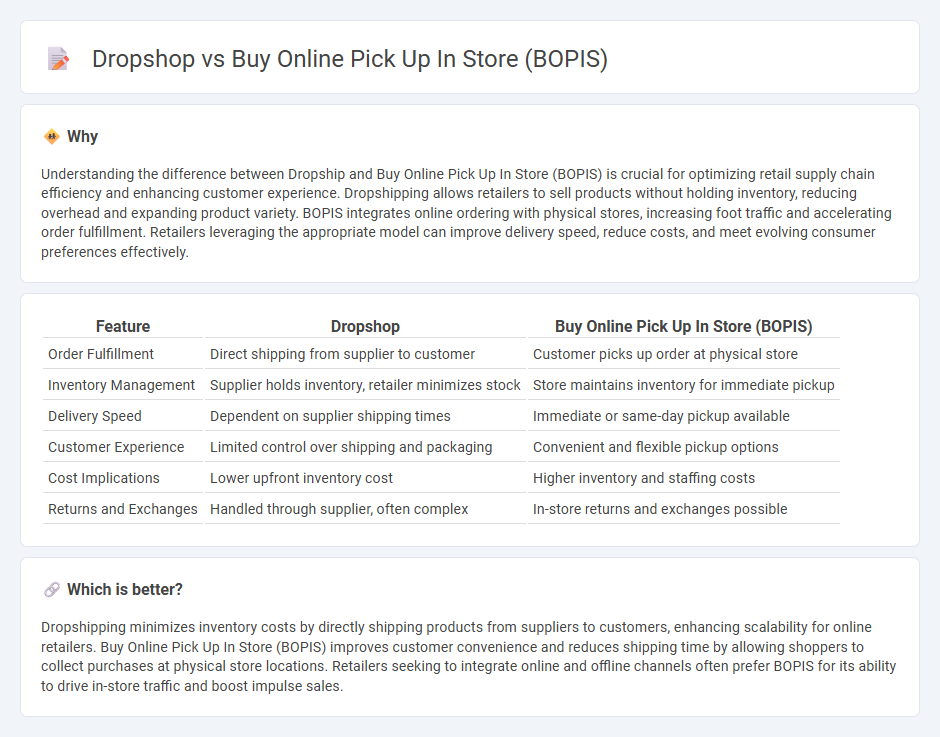 Dropshop vs Buy Online Pick Up In Store (BOPIS)

Why

Understanding the difference between Dropship and Buy Online Pick Up In Store (BOPIS) is crucial for optimizing retail supply chain efficiency and enhancing customer experience. Dropshipping allows retailers to sell products without holding inventory, reducing overhead and expanding product variety. BOPIS integrates online ordering with physical stores, increasing foot traffic and accelerating order fulfillment. Retailers leveraging the appropriate model can improve delivery speed, reduce costs, and meet evolving consumer preferences effectively.

| Feature | Dropshop | Buy Online Pick Up In Store (BOPIS) |
|---|---|---|
| Order Fulfillment | Direct shipping from supplier to customer | Customer picks up order at physical store |
| Inventory Management | Supplier holds inventory, retailer minimizes stock | Store maintains inventory for immediate pickup |
| Delivery Speed | Dependent on supplier shipping times | Immediate or same-day pickup available |
| Customer Experience | Limited control over shipping and packaging | Convenient and flexible pickup options |
| Cost Implications | Lower upfront inventory cost | Higher inventory and staffing costs |
| Returns and Exchanges | Handled through supplier, often complex | In-store returns and exchanges possible |

Which is better?

Dropshipping minimizes inventory costs by directly shipping products from suppliers to customers, enhancing scalability for online retailers. Buy Online Pick Up In Store (BOPIS) improves customer convenience and reduces shipping time by allowing shoppers to collect purchases at physical store locations. Retailers seeking to integrate online and offline channels often prefer BOPIS for its ability to drive in-store traffic and boost impulse sales.