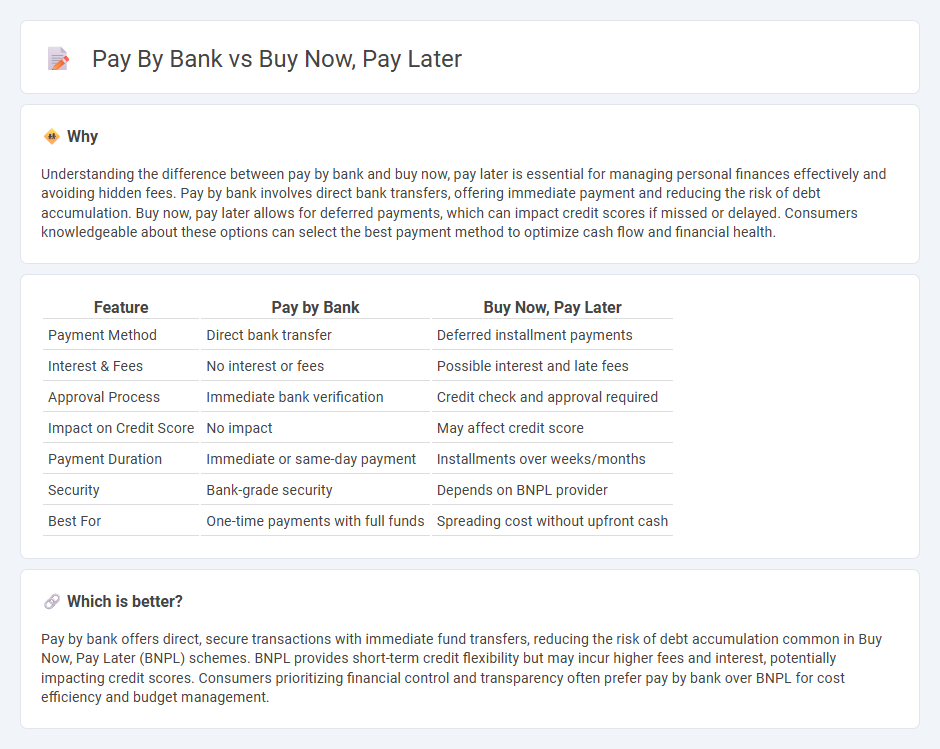 Pay By Bank vs Buy Now, Pay Later

Why

Understanding the difference between pay by bank and buy now, pay later is essential for managing personal finances effectively and avoiding hidden fees. Pay by bank involves direct bank transfers, offering immediate payment and reducing the risk of debt accumulation. Buy now, pay later allows for deferred payments, which can impact credit scores if missed or delayed. Consumers knowledgeable about these options can select the best payment method to optimize cash flow and financial health.

| Feature | Pay by Bank | Buy Now, Pay Later |
|---|---|---|
| Payment Method | Direct bank transfer | Deferred installment payments |
| Interest & Fees | No interest or fees | Possible interest and late fees |
| Approval Process | Immediate bank verification | Credit check and approval required |
| Impact on Credit Score | No impact | May affect credit score |
| Payment Duration | Immediate or same-day payment | Installments over weeks/months |
| Security | Bank-grade security | Depends on BNPL provider |
| Best For | One-time payments with full funds | Spreading cost without upfront cash |

Which is better?

Pay by bank offers direct, secure transactions with immediate fund transfers, reducing the risk of debt accumulation common in Buy Now, Pay Later (BNPL) schemes. BNPL provides short-term credit flexibility but may incur higher fees and interest, potentially impacting credit scores. Consumers prioritizing financial control and transparency often prefer pay by bank over BNPL for cost efficiency and budget management.