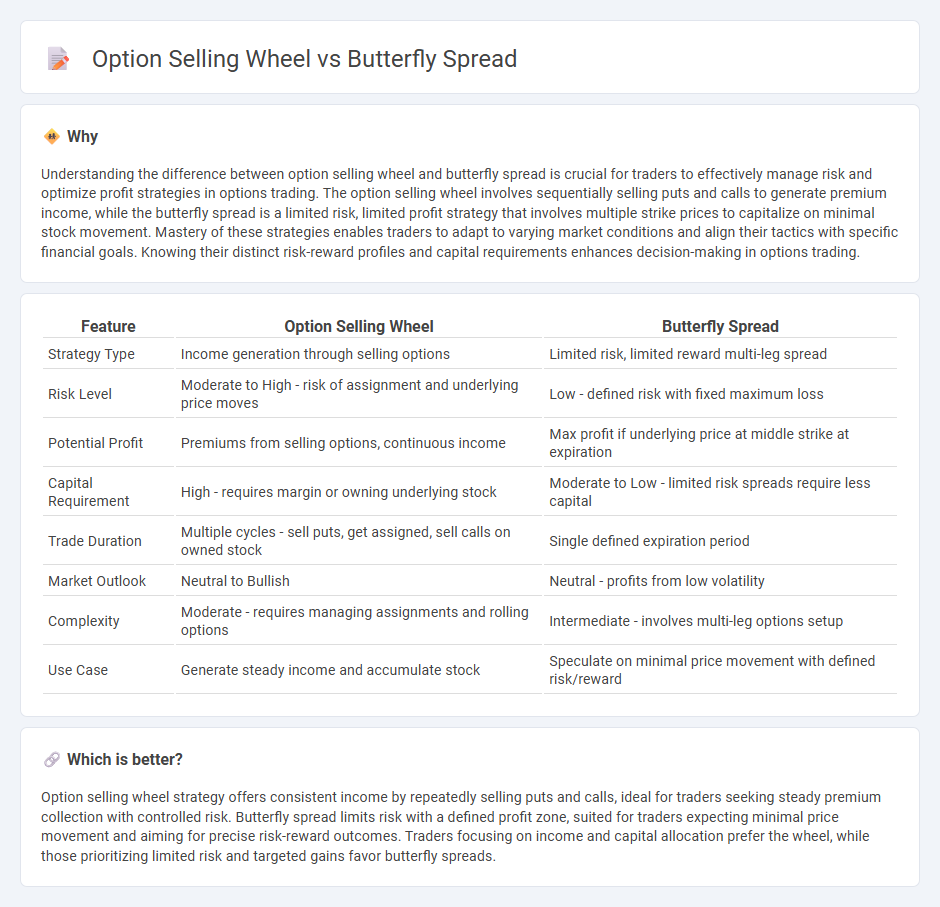 Option Selling Wheel vs Butterfly Spread

Why

Understanding the difference between option selling wheel and butterfly spread is crucial for traders to effectively manage risk and optimize profit strategies in options trading. The option selling wheel involves sequentially selling puts and calls to generate premium income, while the butterfly spread is a limited risk, limited profit strategy that involves multiple strike prices to capitalize on minimal stock movement. Mastery of these strategies enables traders to adapt to varying market conditions and align their tactics with specific financial goals. Knowing their distinct risk-reward profiles and capital requirements enhances decision-making in options trading.

| Feature | Option Selling Wheel | Butterfly Spread |
|---|---|---|
| Strategy Type | Income generation through selling options | Limited risk, limited reward multi-leg spread |
| Risk Level | Moderate to High - risk of assignment and underlying price moves | Low - defined risk with fixed maximum loss |
| Potential Profit | Premiums from selling options, continuous income | Max profit if underlying price at middle strike at expiration |
| Capital Requirement | High - requires margin or owning underlying stock | Moderate to Low - limited risk spreads require less capital |
| Trade Duration | Multiple cycles - sell puts, get assigned, sell calls on owned stock | Single defined expiration period |
| Market Outlook | Neutral to Bullish | Neutral - profits from low volatility |
| Complexity | Moderate - requires managing assignments and rolling options | Intermediate - involves multi-leg options setup |
| Use Case | Generate steady income and accumulate stock | Speculate on minimal price movement with defined risk/reward |

Which is better?

Option selling wheel strategy offers consistent income by repeatedly selling puts and calls, ideal for traders seeking steady premium collection with controlled risk. Butterfly spread limits risk with a defined profit zone, suited for traders expecting minimal price movement and aiming for precise risk-reward outcomes. Traders focusing on income and capital allocation prefer the wheel, while those prioritizing limited risk and targeted gains favor butterfly spreads.