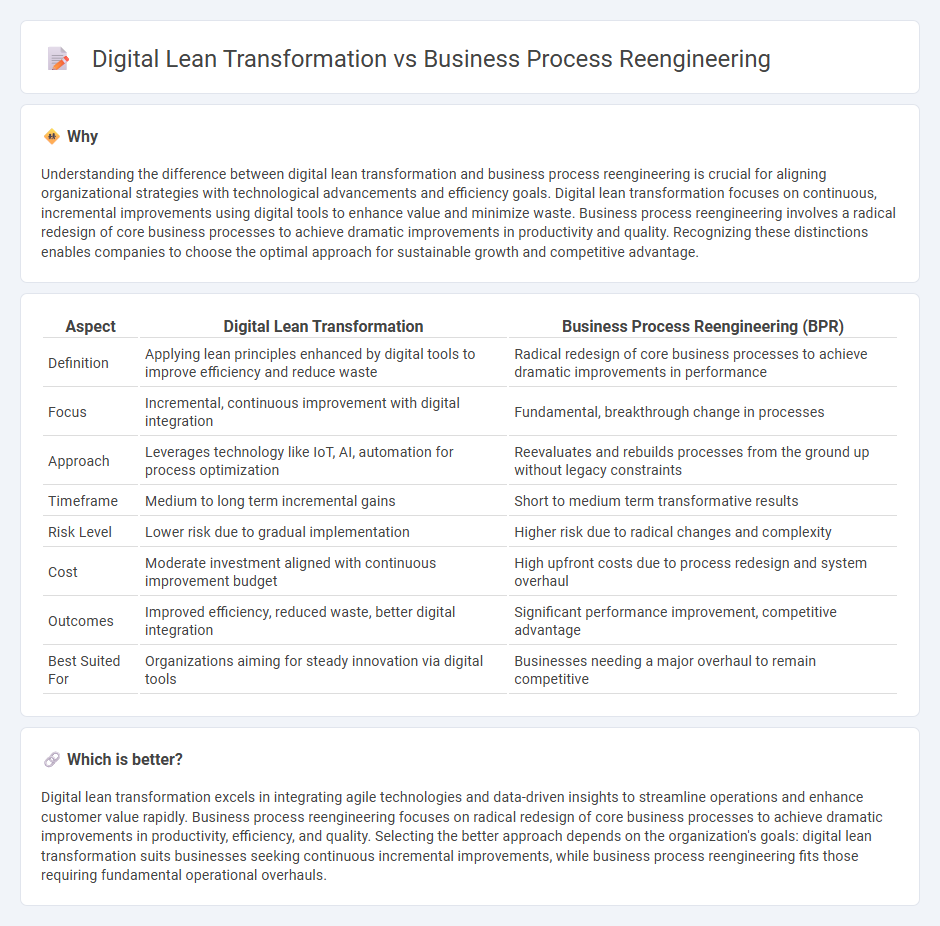 Digital Lean Transformation vs Business Process Reengineering

Why

Understanding the difference between digital lean transformation and business process reengineering is crucial for aligning organizational strategies with technological advancements and efficiency goals. Digital lean transformation focuses on continuous, incremental improvements using digital tools to enhance value and minimize waste. Business process reengineering involves a radical redesign of core business processes to achieve dramatic improvements in productivity and quality. Recognizing these distinctions enables companies to choose the optimal approach for sustainable growth and competitive advantage.

| Aspect | Digital Lean Transformation | Business Process Reengineering (BPR) |
|---|---|---|
| Definition | Applying lean principles enhanced by digital tools to improve efficiency and reduce waste | Radical redesign of core business processes to achieve dramatic improvements in performance |
| Focus | Incremental, continuous improvement with digital integration | Fundamental, breakthrough change in processes |
| Approach | Leverages technology like IoT, AI, automation for process optimization | Reevaluates and rebuilds processes from the ground up without legacy constraints |
| Timeframe | Medium to long term incremental gains | Short to medium term transformative results |
| Risk Level | Lower risk due to gradual implementation | Higher risk due to radical changes and complexity |
| Cost | Moderate investment aligned with continuous improvement budget | High upfront costs due to process redesign and system overhaul |
| Outcomes | Improved efficiency, reduced waste, better digital integration | Significant performance improvement, competitive advantage |
| Best Suited For | Organizations aiming for steady innovation via digital tools | Businesses needing a major overhaul to remain competitive |

Which is better?

Digital lean transformation excels in integrating agile technologies and data-driven insights to streamline operations and enhance customer value rapidly. Business process reengineering focuses on radical redesign of core business processes to achieve dramatic improvements in productivity, efficiency, and quality. Selecting the better approach depends on the organization's goals: digital lean transformation suits businesses seeking continuous incremental improvements, while business process reengineering fits those requiring fundamental operational overhauls.