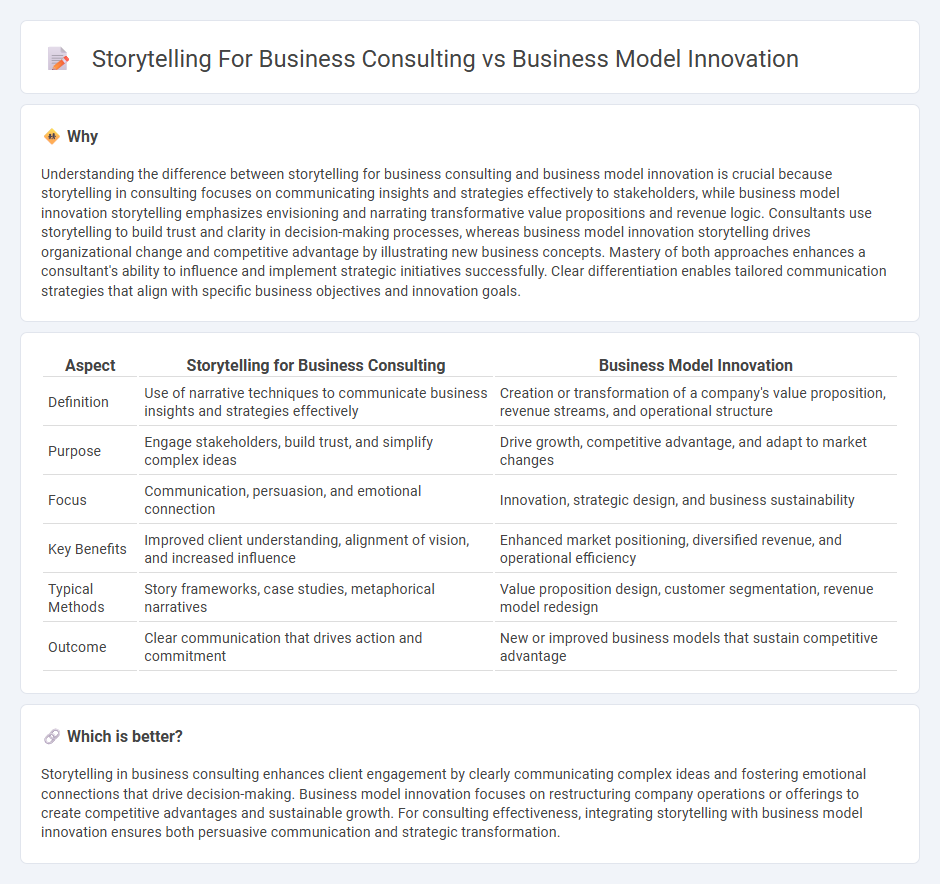 Storytelling For Business Consulting vs Business Model Innovation

Why

Understanding the difference between storytelling for business consulting and business model innovation is crucial because storytelling in consulting focuses on communicating insights and strategies effectively to stakeholders, while business model innovation storytelling emphasizes envisioning and narrating transformative value propositions and revenue logic. Consultants use storytelling to build trust and clarity in decision-making processes, whereas business model innovation storytelling drives organizational change and competitive advantage by illustrating new business concepts. Mastery of both approaches enhances a consultant's ability to influence and implement strategic initiatives successfully. Clear differentiation enables tailored communication strategies that align with specific business objectives and innovation goals.

| Aspect | Storytelling for Business Consulting | Business Model Innovation |
|---|---|---|
| Definition | Use of narrative techniques to communicate business insights and strategies effectively | Creation or transformation of a company's value proposition, revenue streams, and operational structure |
| Purpose | Engage stakeholders, build trust, and simplify complex ideas | Drive growth, competitive advantage, and adapt to market changes |
| Focus | Communication, persuasion, and emotional connection | Innovation, strategic design, and business sustainability |
| Key Benefits | Improved client understanding, alignment of vision, and increased influence | Enhanced market positioning, diversified revenue, and operational efficiency |
| Typical Methods | Story frameworks, case studies, metaphorical narratives | Value proposition design, customer segmentation, revenue model redesign |
| Outcome | Clear communication that drives action and commitment | New or improved business models that sustain competitive advantage |

Which is better?

Storytelling in business consulting enhances client engagement by clearly communicating complex ideas and fostering emotional connections that drive decision-making. Business model innovation focuses on restructuring company operations or offerings to create competitive advantages and sustainable growth. For consulting effectiveness, integrating storytelling with business model innovation ensures both persuasive communication and strategic transformation.